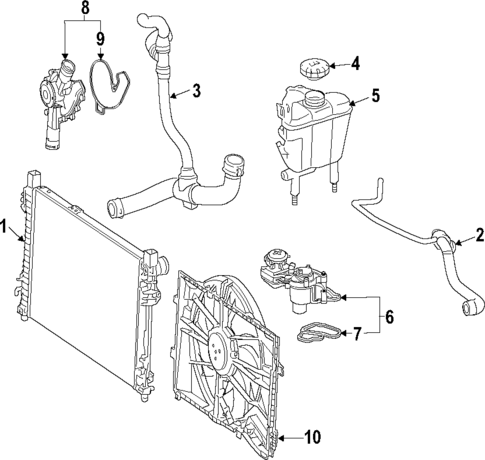 8
9
3
4
5
1
2
6
7
10