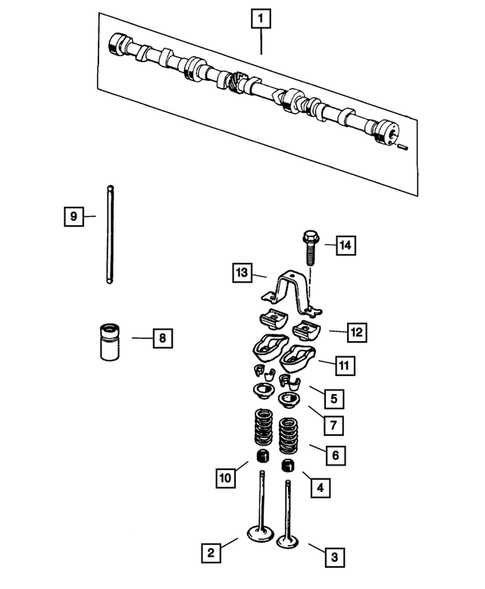 1
9
14
13
8
12
11
5
7
6
10
4
2
3