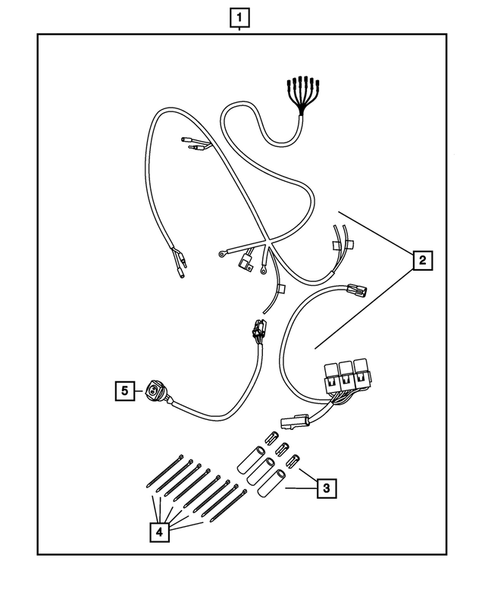 1
2
5
3
4