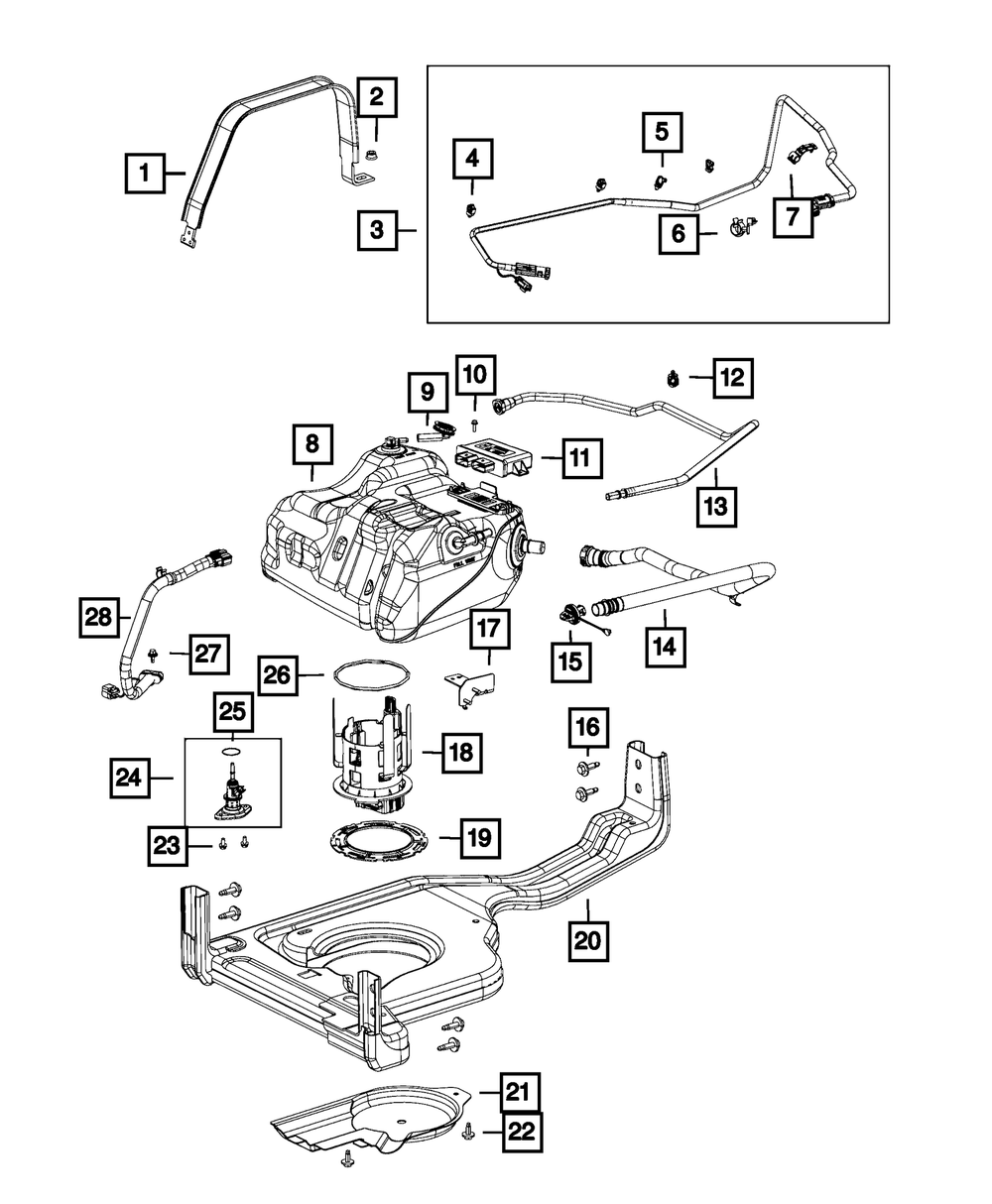 1
2
3
4
5
6
7
8
9
10
11
12
13
14
15
16
17
18
19
20
21
22
23
24
25
26
27
28