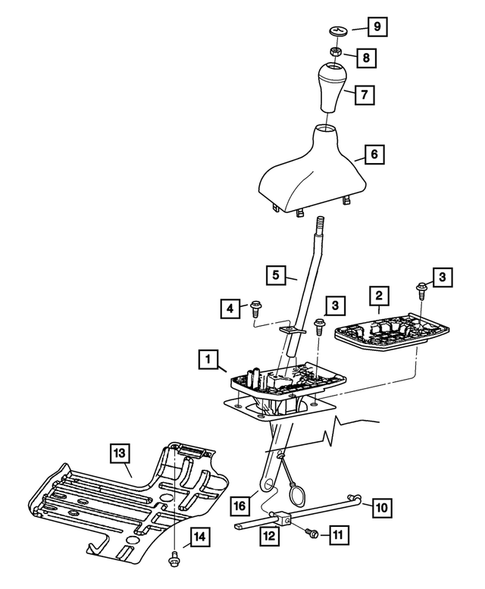 9
8
7
6
5
3
2
4
3
1
13
16
10
12
11
14