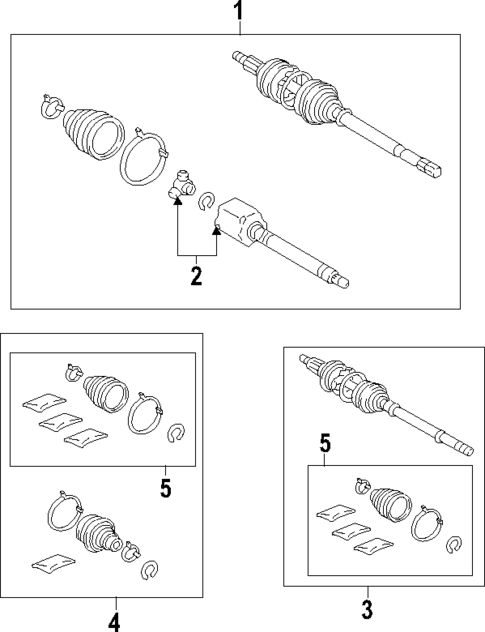 1

2

5

5

4

3