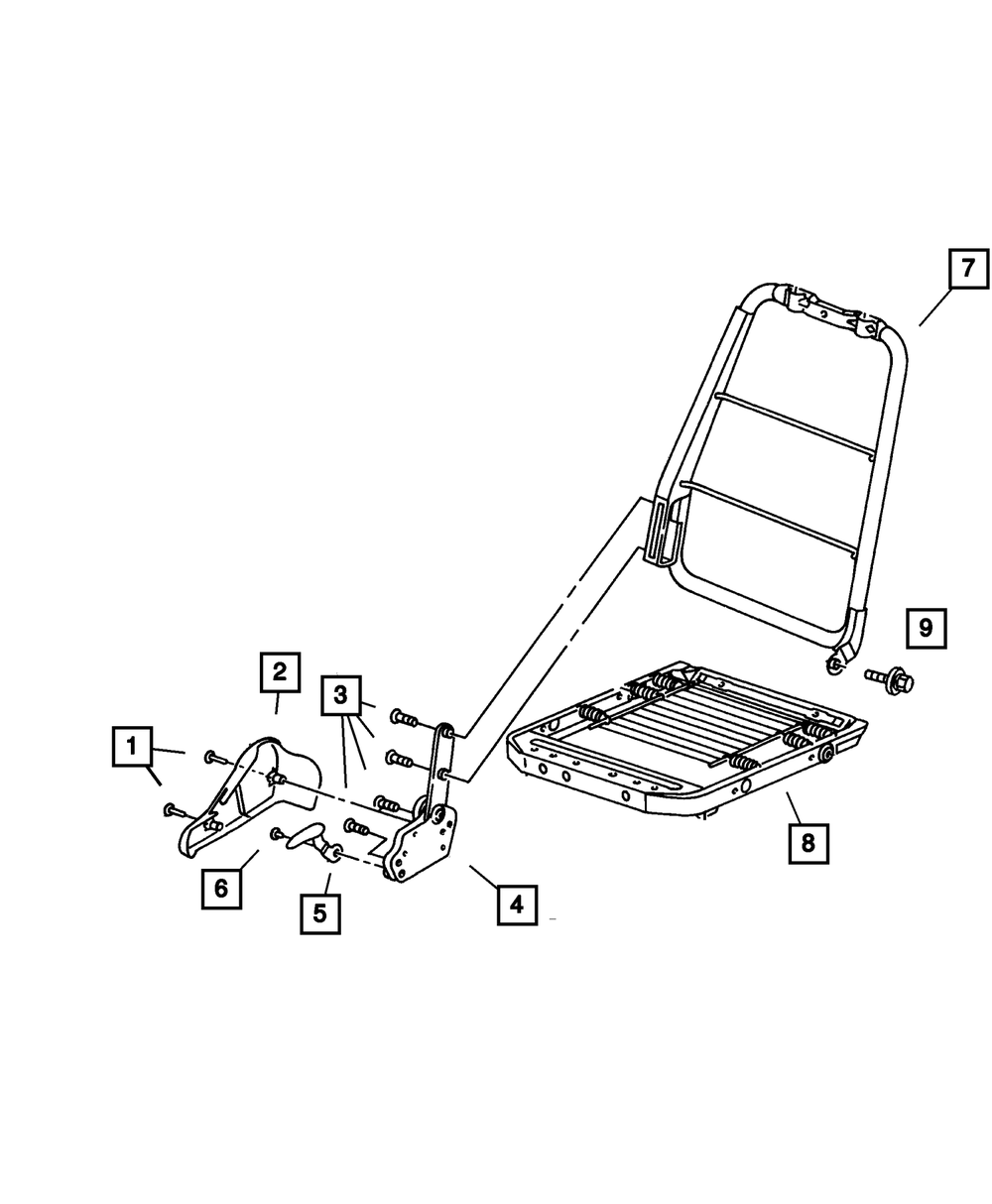 7
9
2
3
1
8
6
5
4