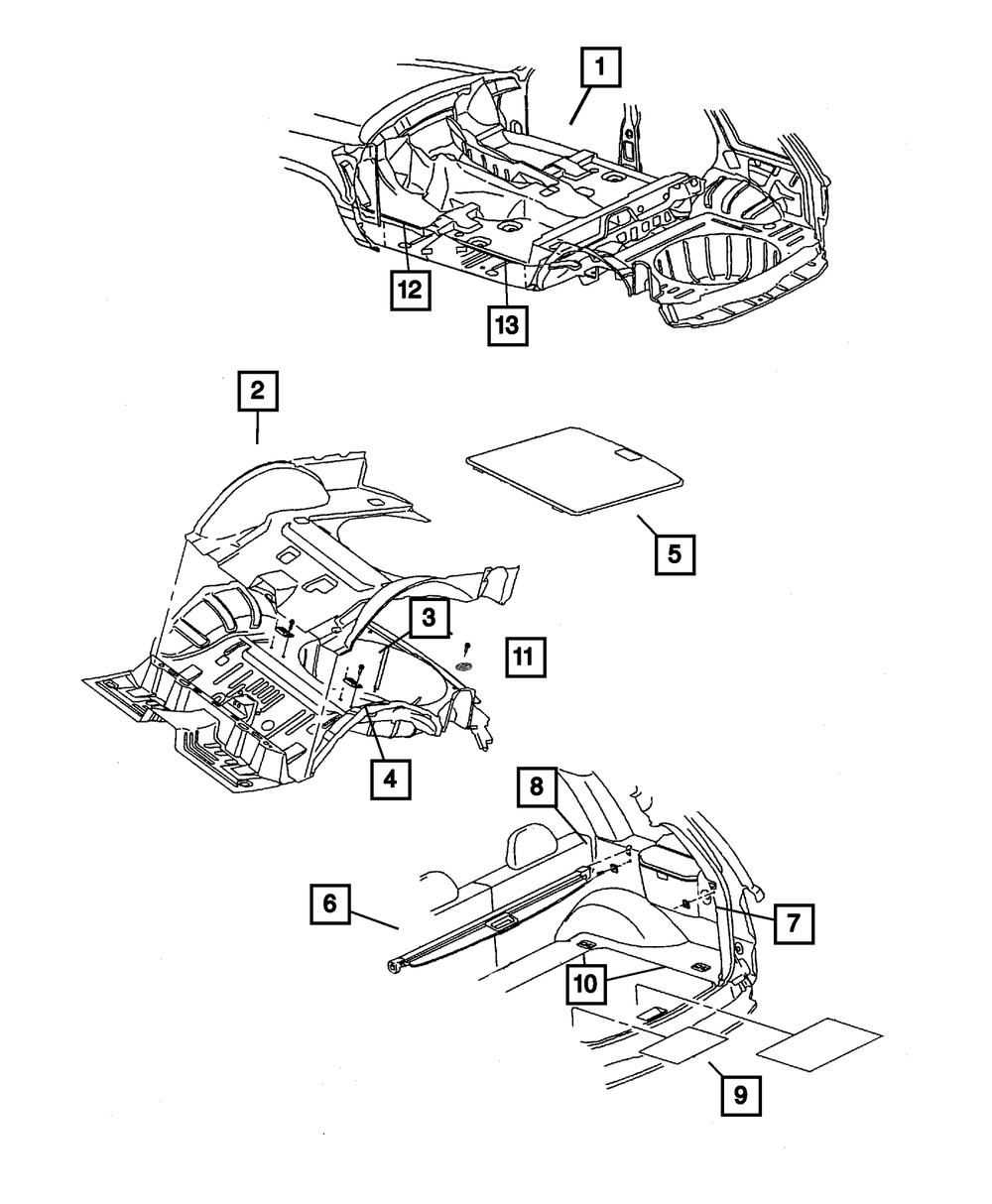 1
12
13
2
5
3
11
4
8
6
7
10
9