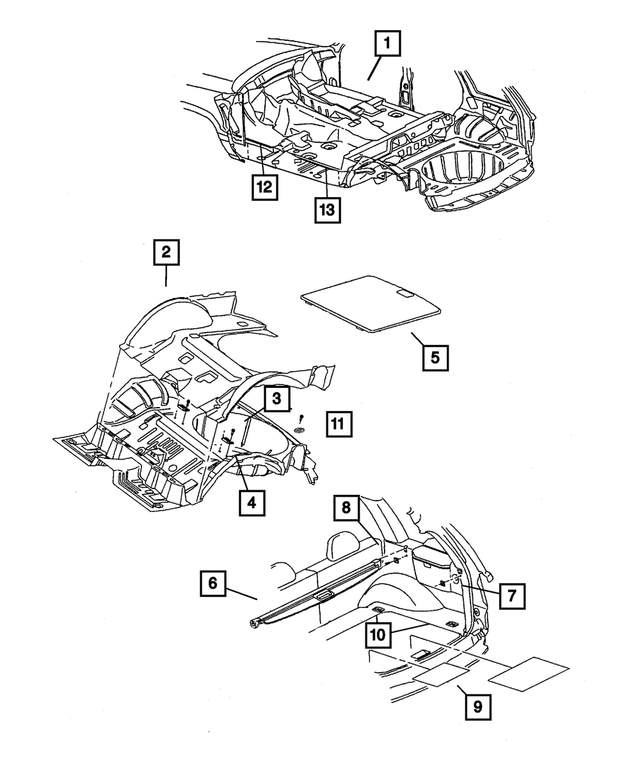 1
12
13
2
5
3
11
4
8
6
7
10
9