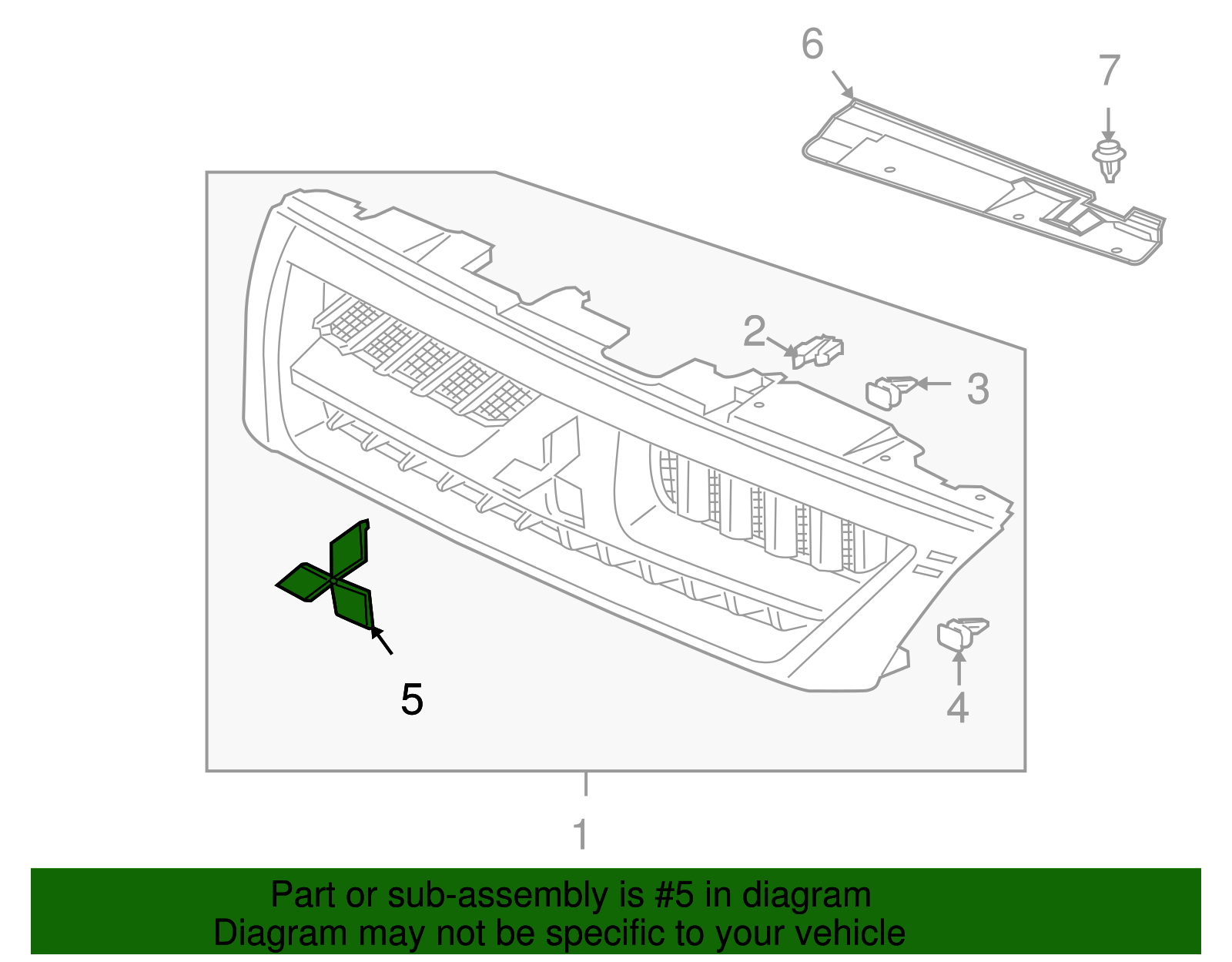 6
7
2
3
5
4
1

Part or sub-assembly is #5 in diagram
Diagram may not be specific to your vehicle