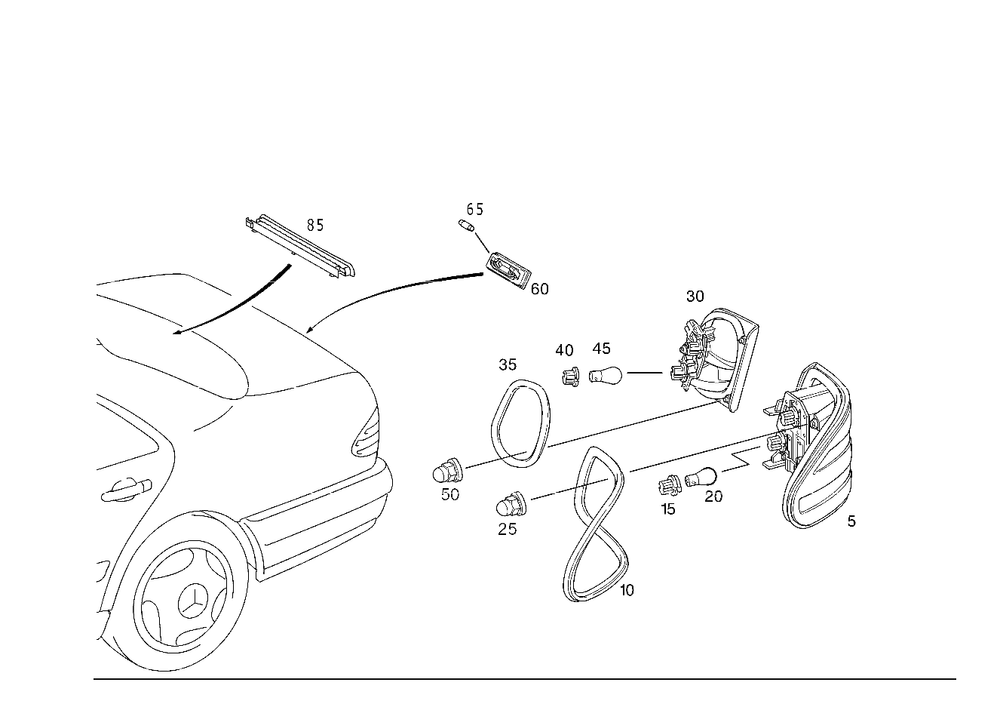 85

65

60

30

40

45

35

50

25

15

20

10

5