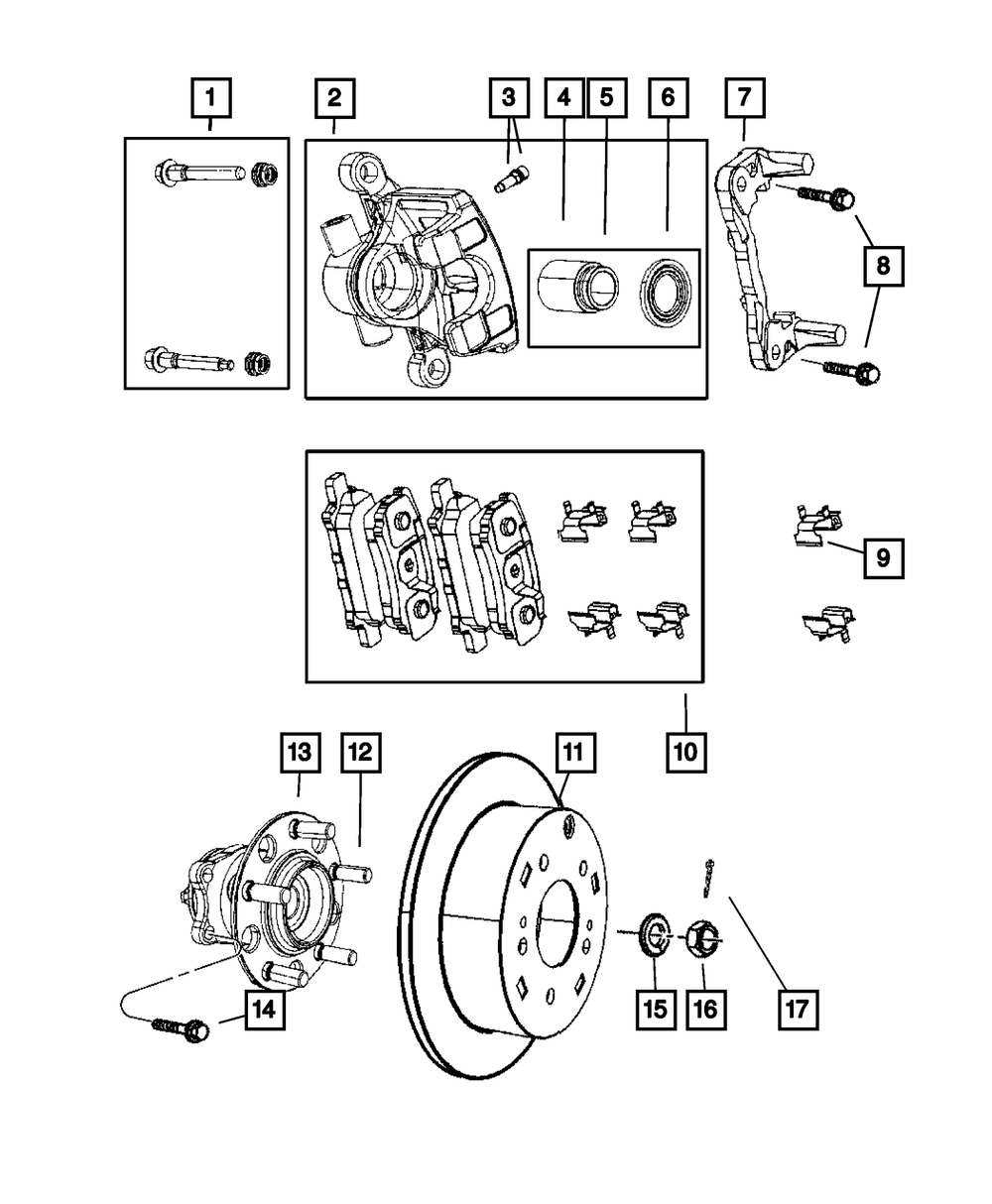 1
2
3
4
5
6
7
8
9
10
13
12
11
14
15
16
17