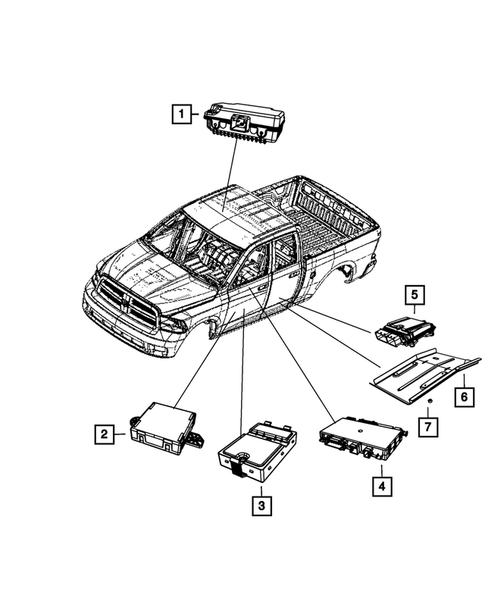 1
5
6
7
2
3
4