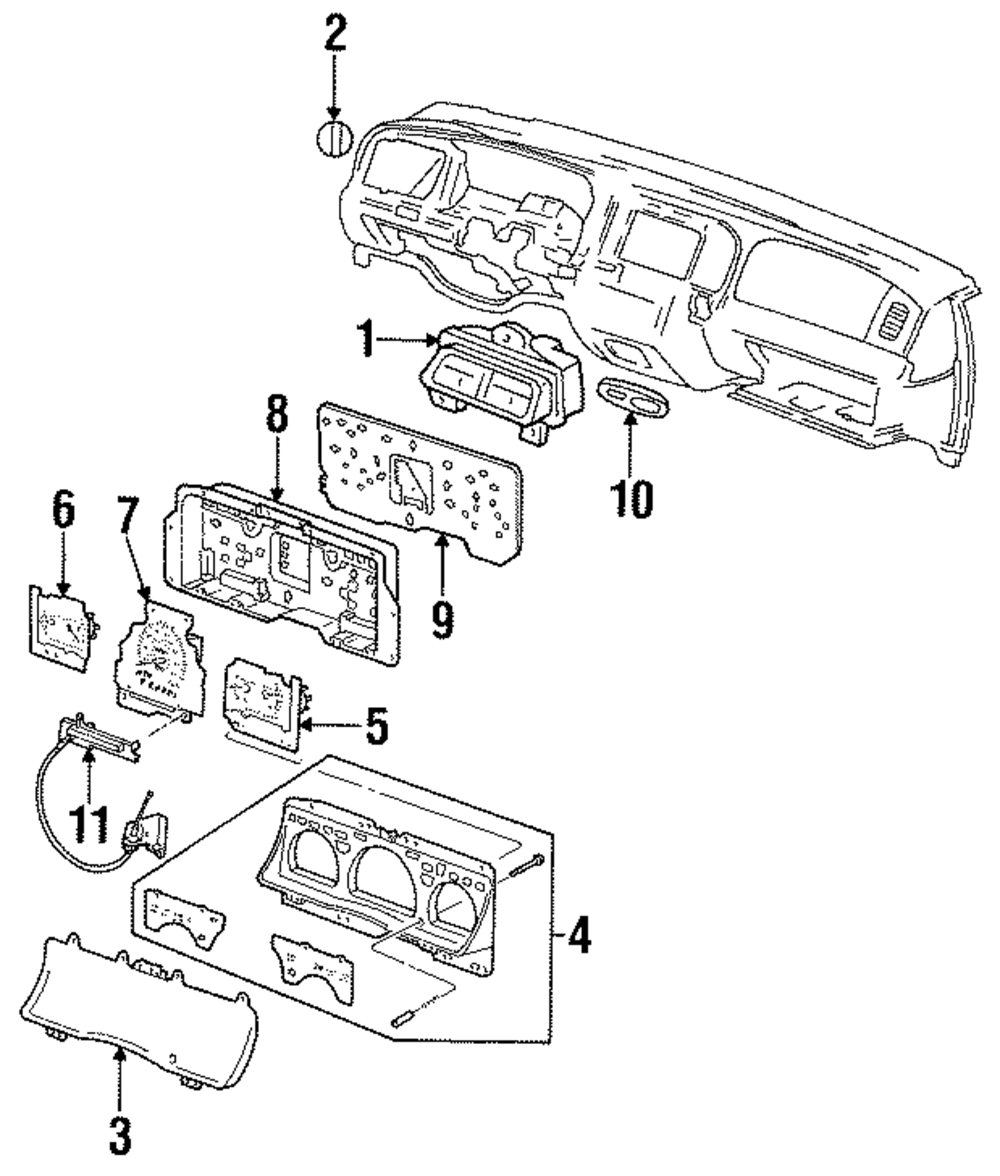 2
1
10
8
9
6
7
5
11
4
3