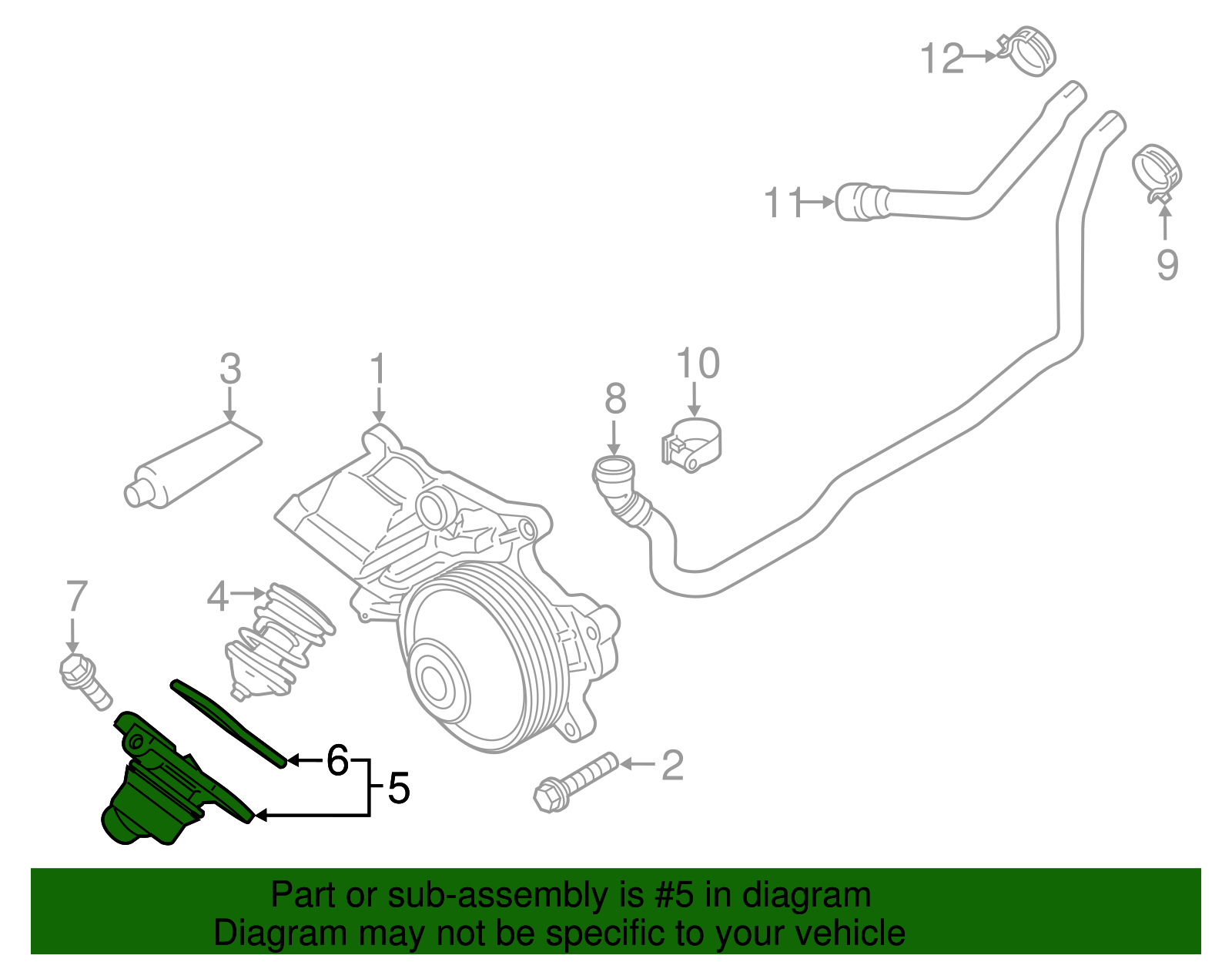 12
11
9
3
1
10
8
7
4
6
5
2

Part or sub-assembly is #5 in diagram
Diagram may not be specific to your vehicle