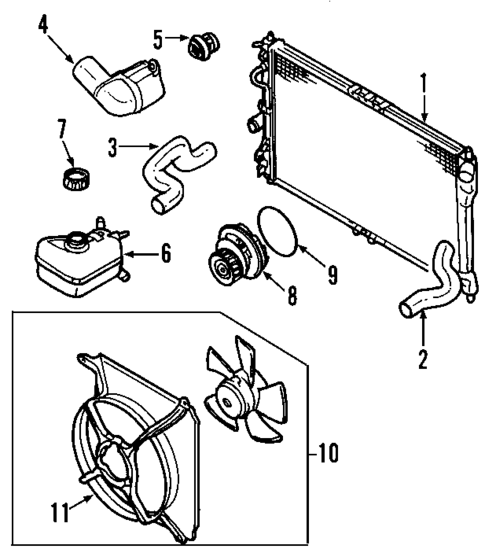 4
5
1
7
3
6
9
8
2
10
11