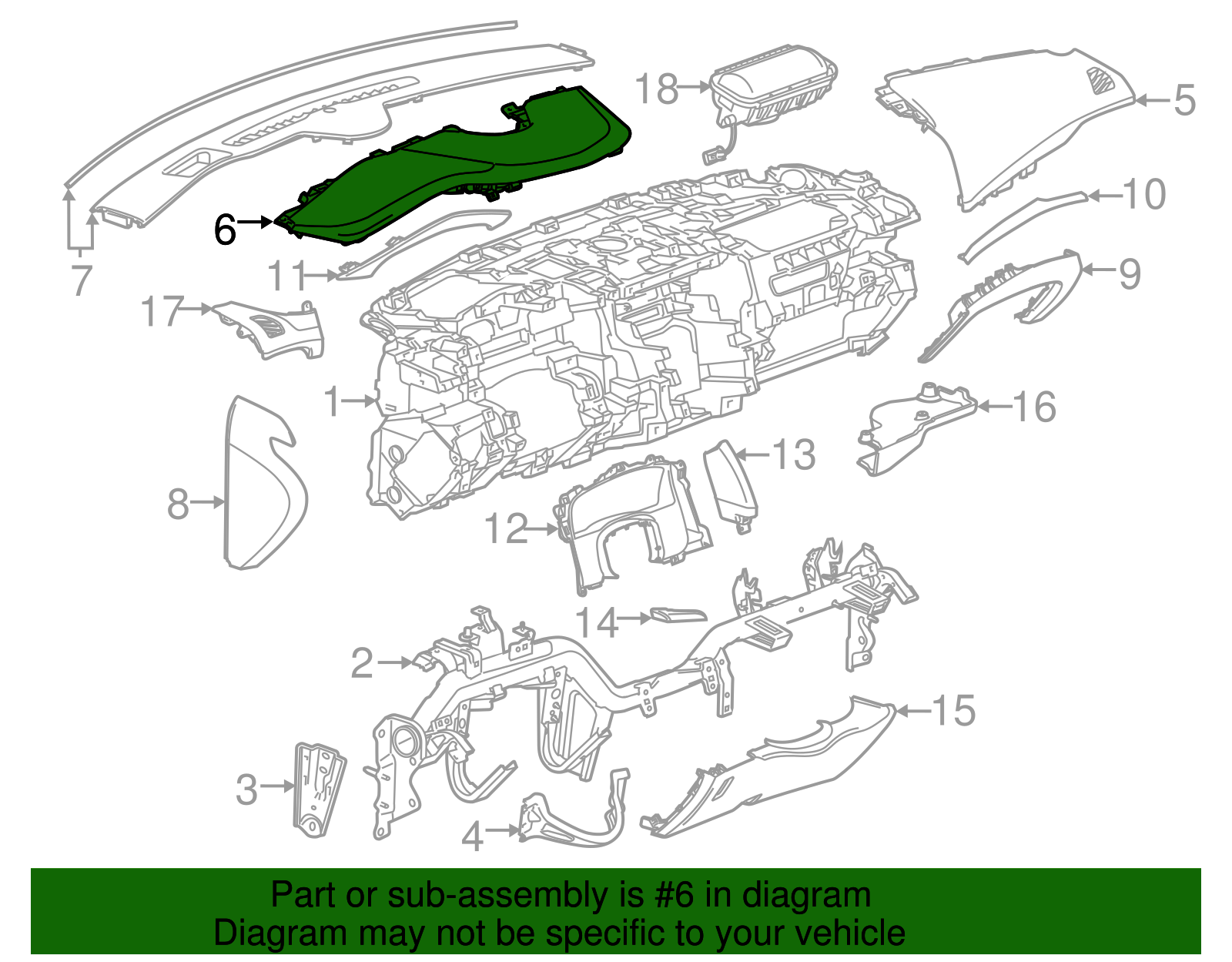 18
5
10
6
7
11
9
17
1
16
13
8
12
14
2
15
3
4

Part or sub-assembly is #6 in diagram
Diagram may not be specific to your vehicle