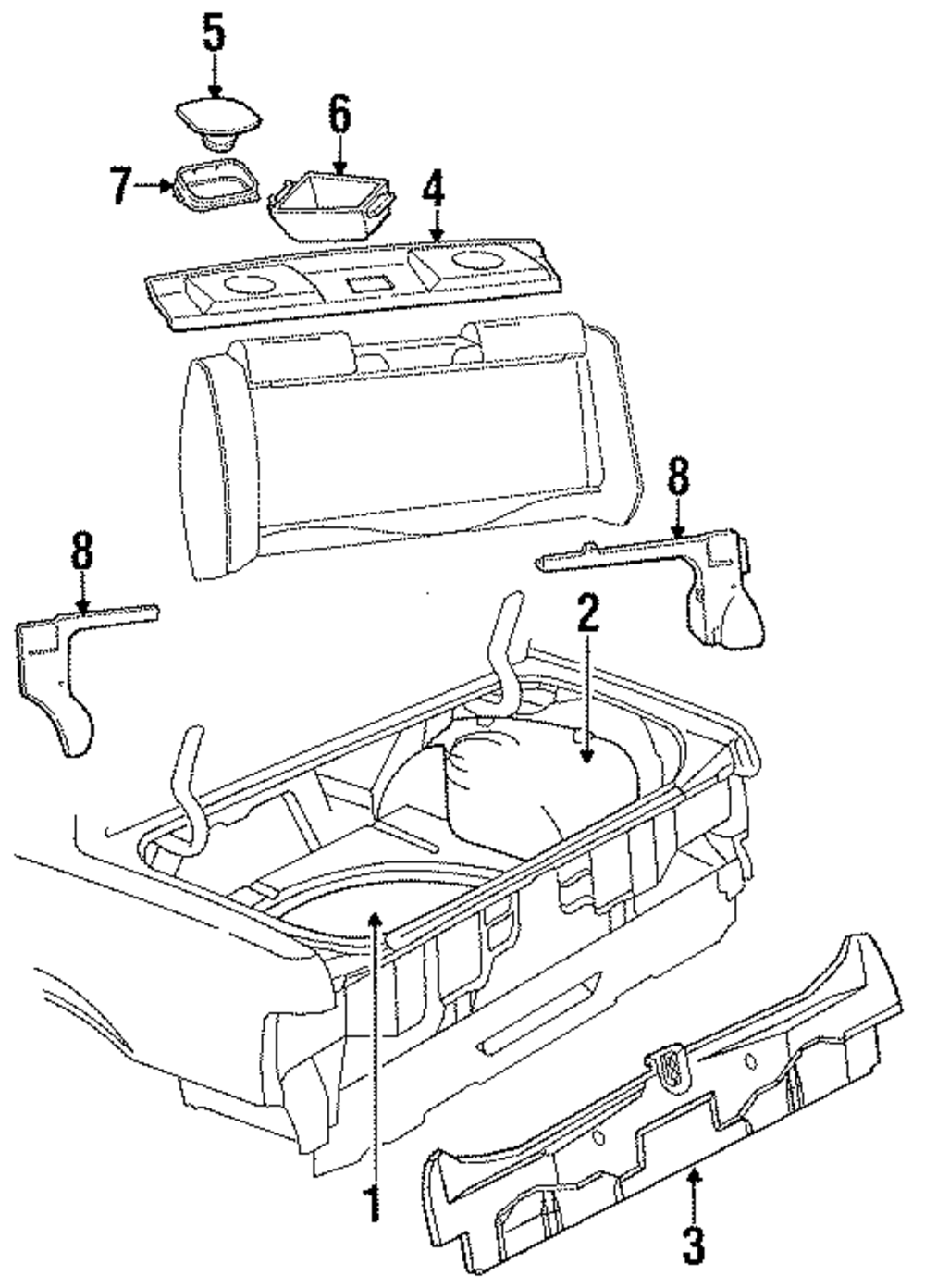 5
6
7
4
8
8
2
1
3