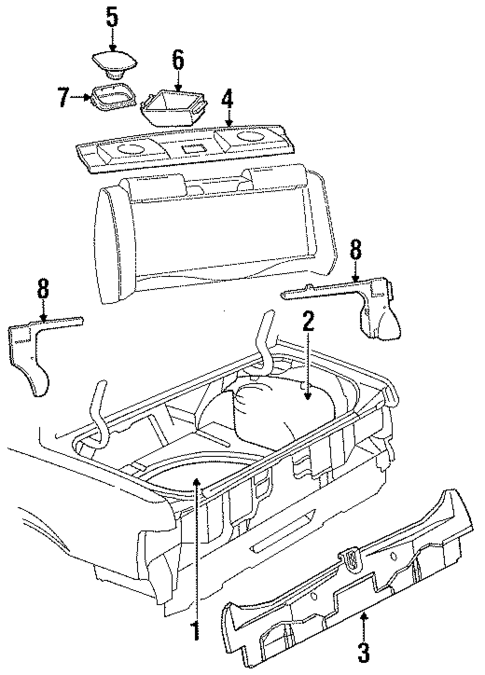 5
6
7
4
8
8
2
1
3