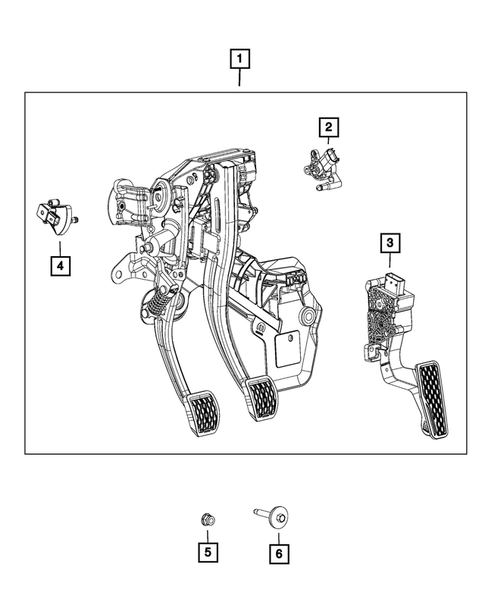 1
2
4
3
5
6