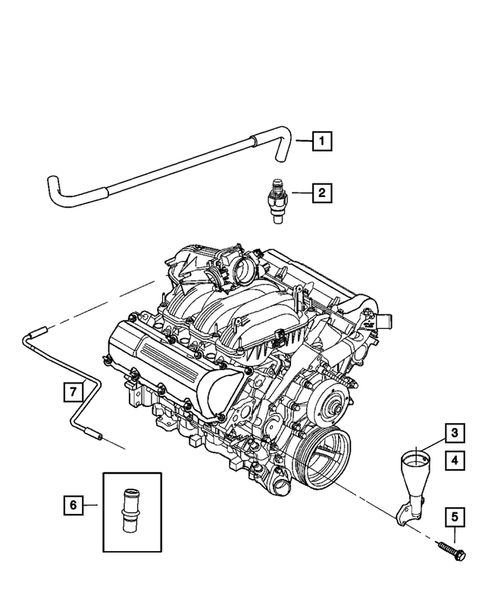 1
2
7
3
4
6
5