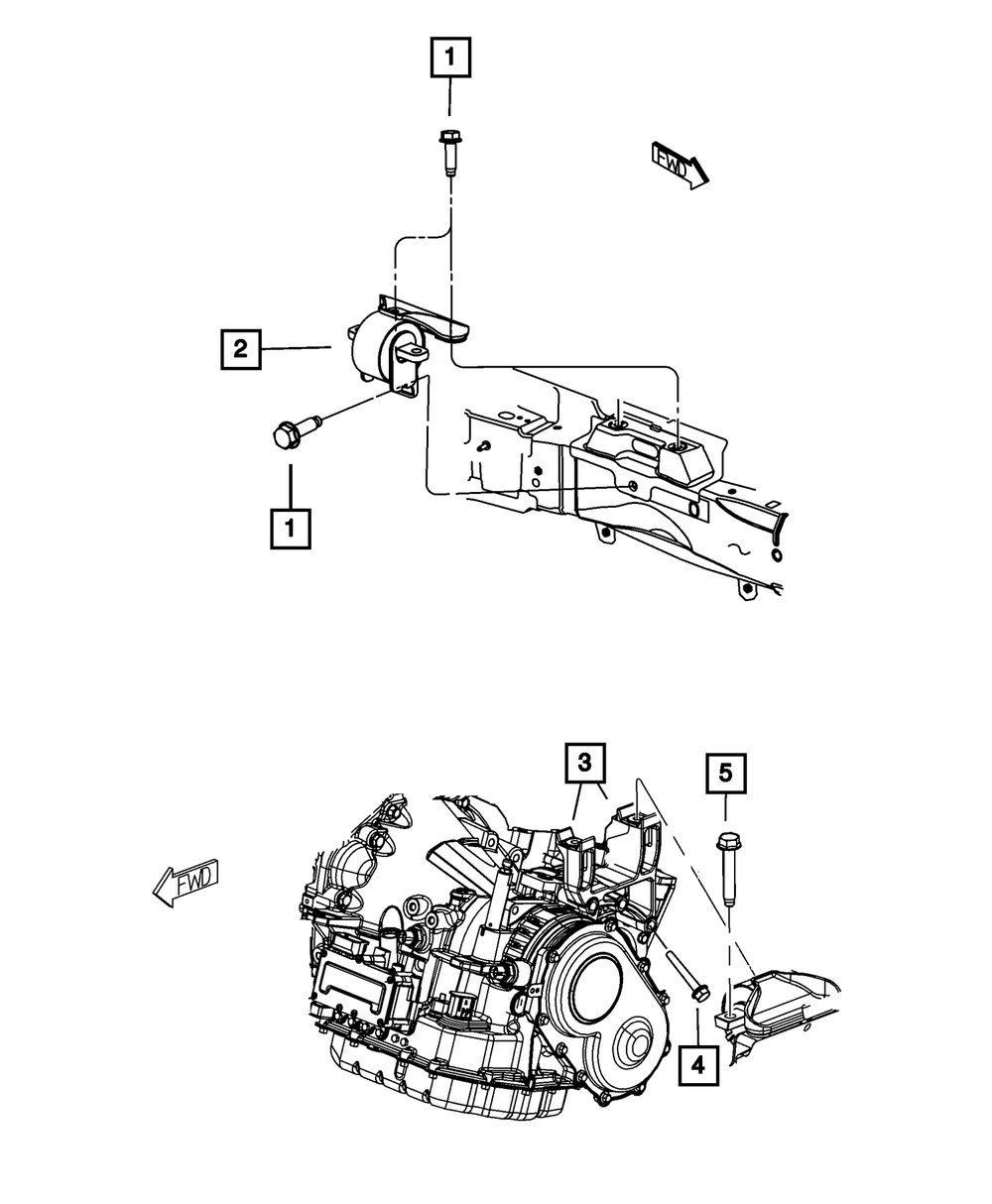 1

FWD

2

1

3

5

FWD

4