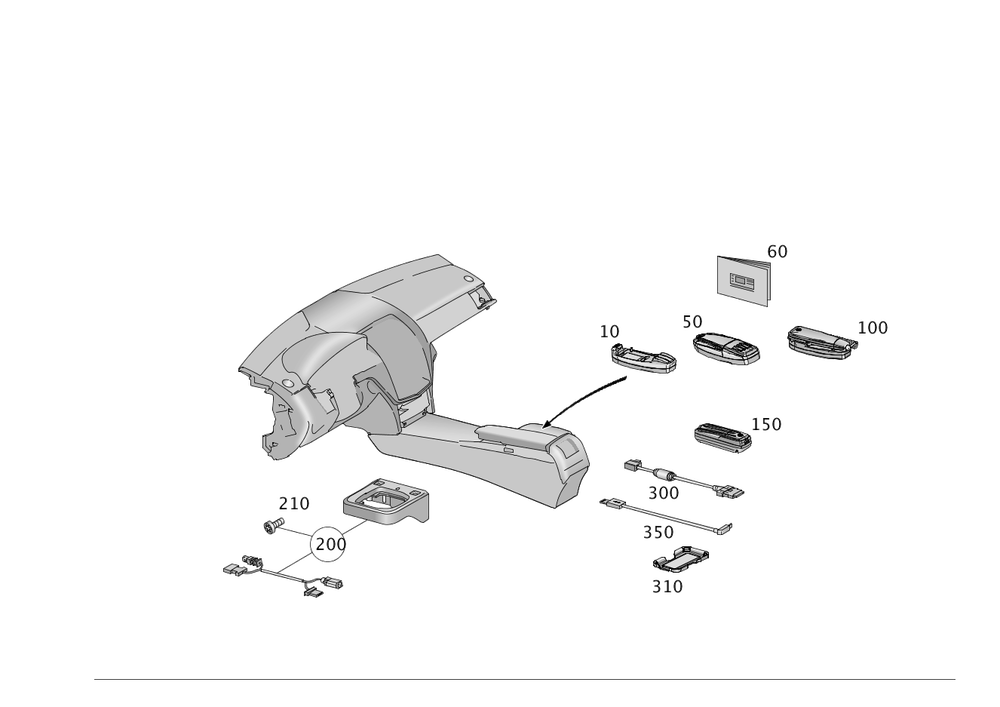 60
10
50
100
150
300
350
310
210
200