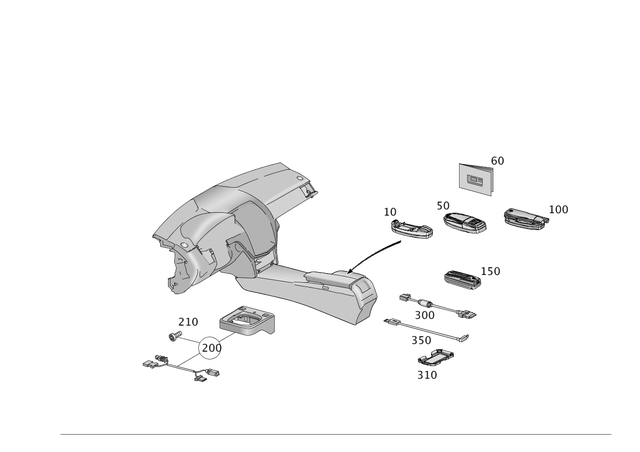 60
10
50
100
150
300
350
310
210
200