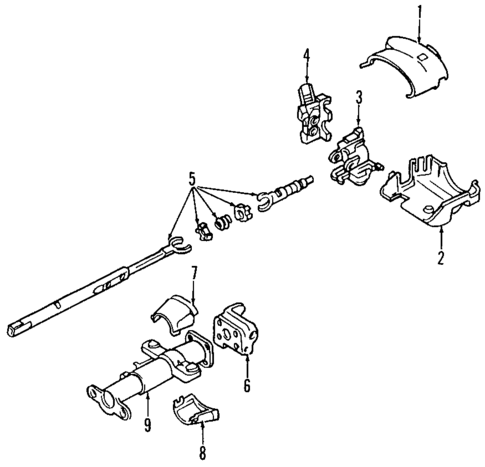 1
4
3
5
2
7
6
9
8