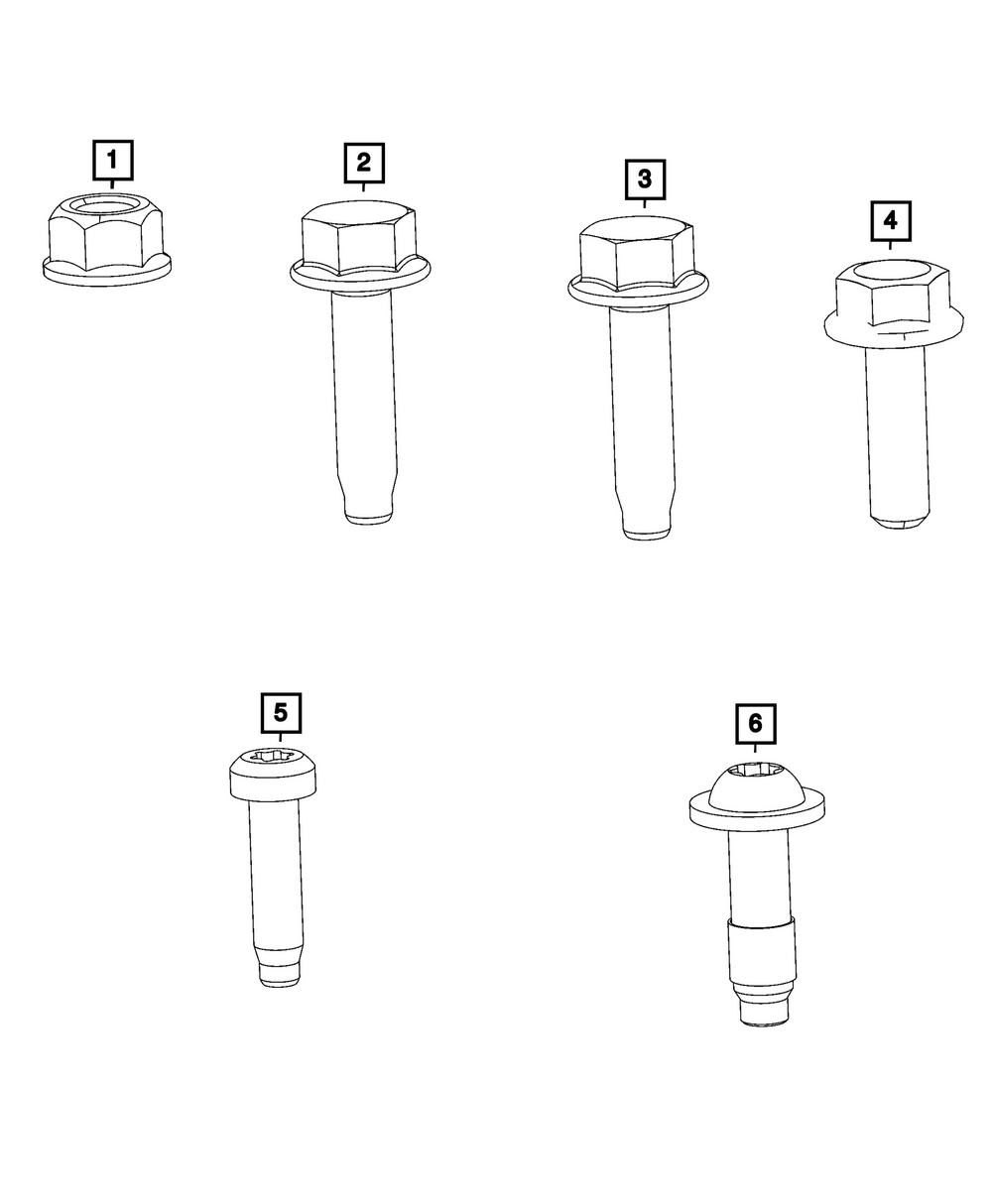 1
2
3
4
5
6