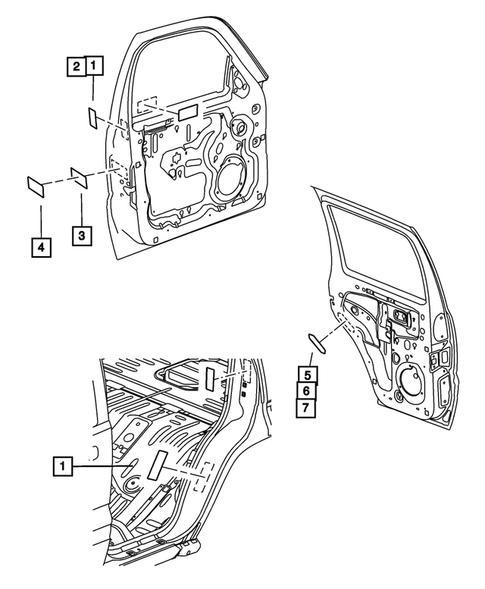 2 1

4

3

5
6
7

1