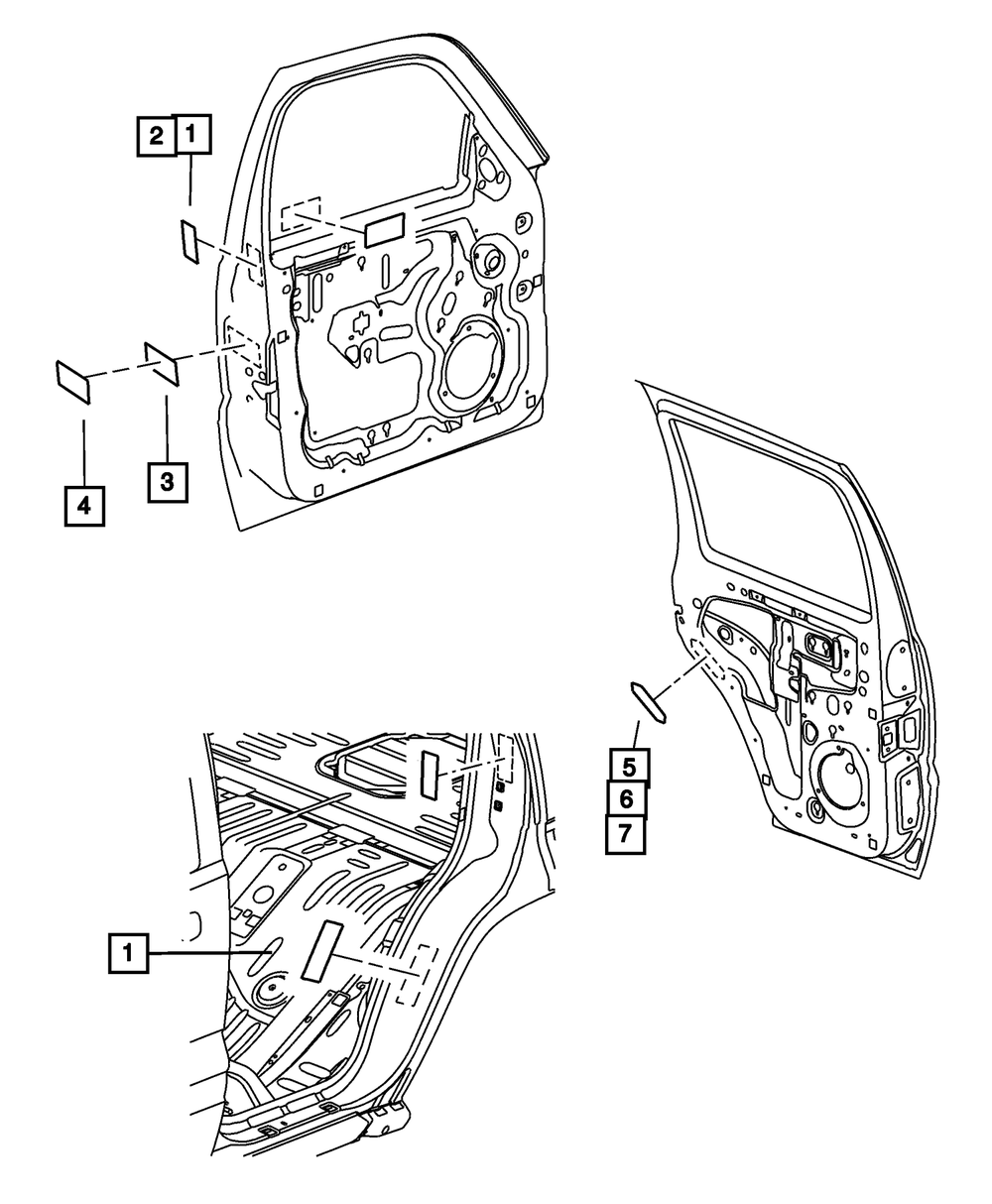 2 1
4
3
5
6
7
1