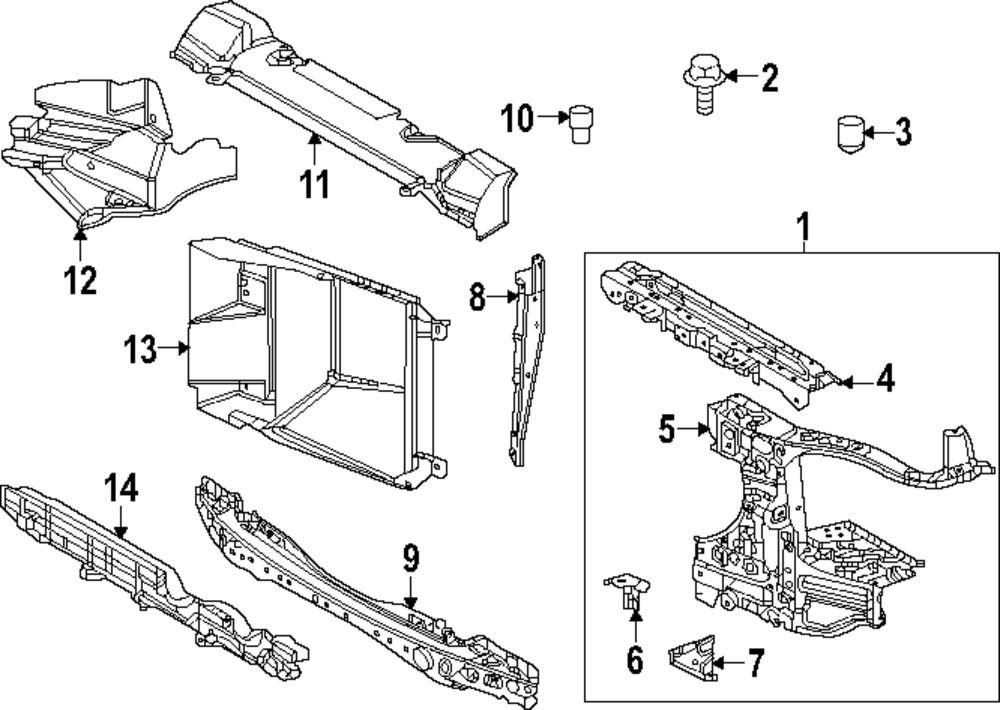 2
10
3
11
12
1
8
13
4
5
14
9
6
7