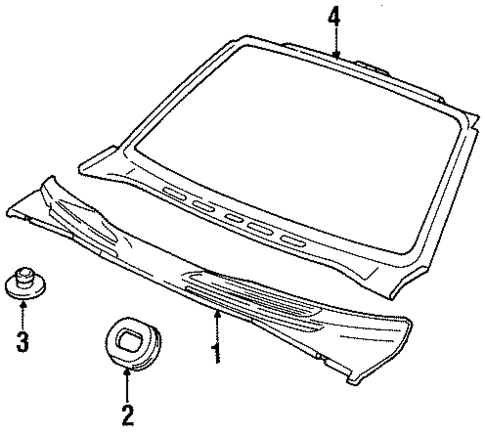 4
3
1
2