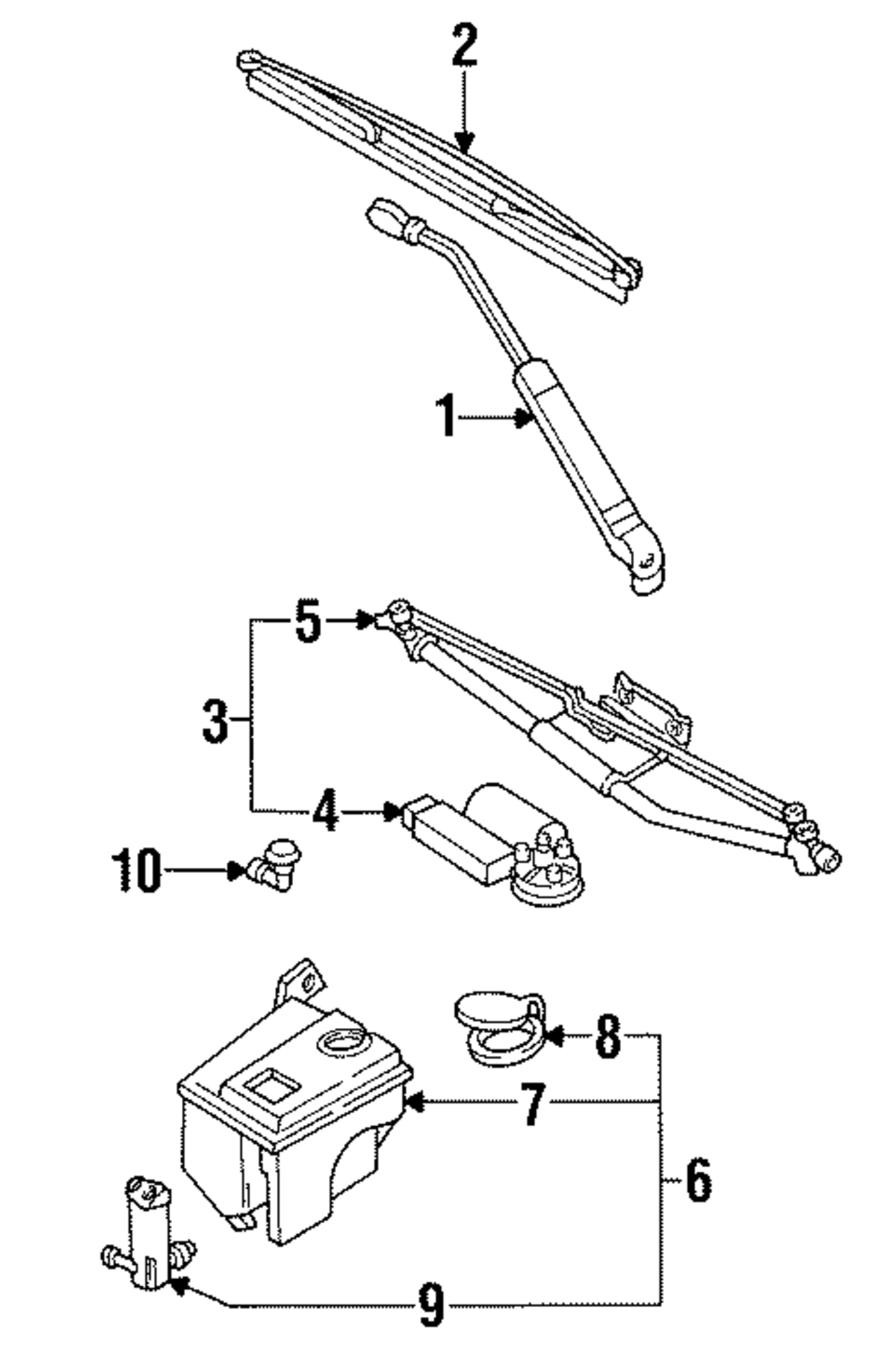 2
1
5
3
4
10
8
7
6
9