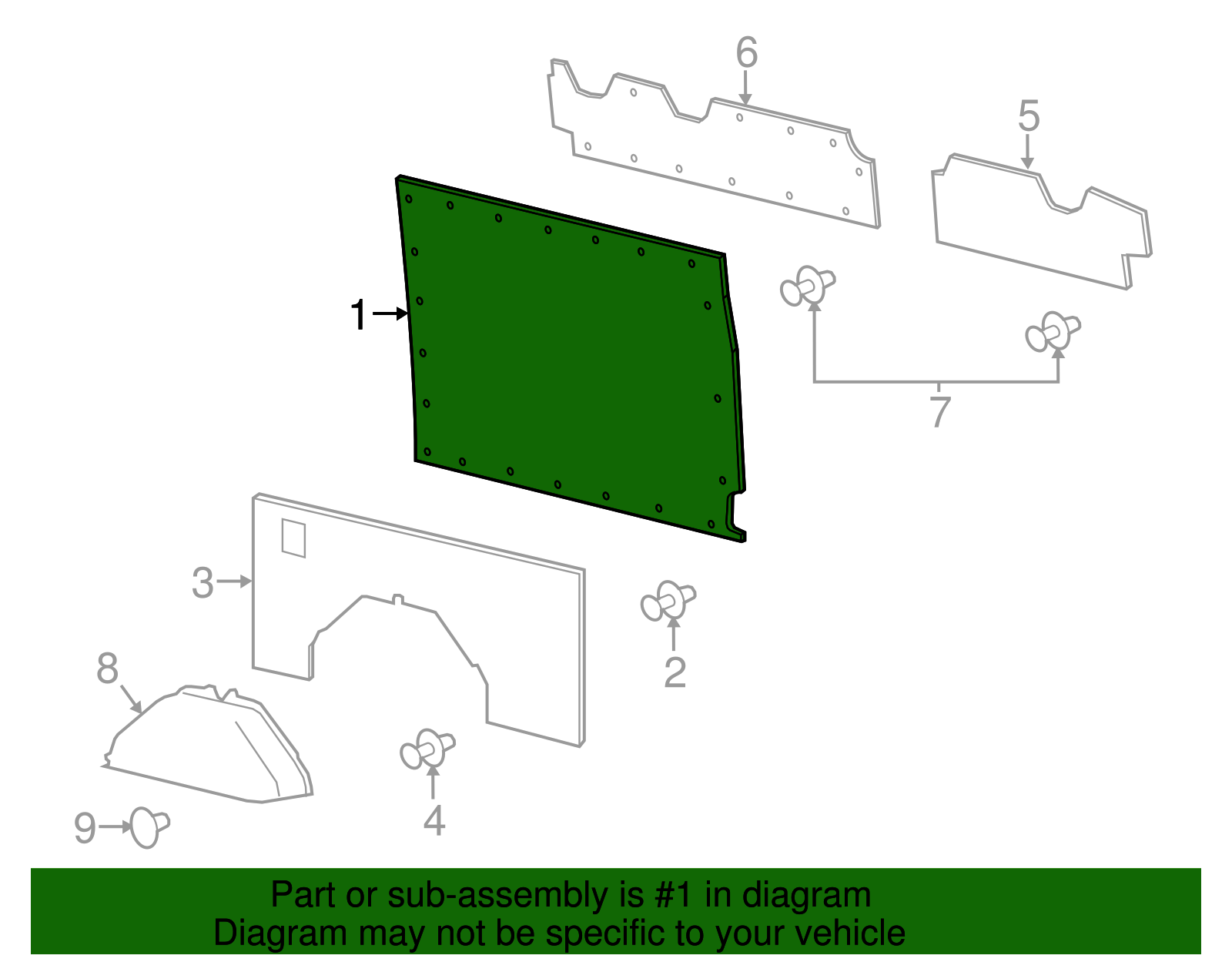 6
5
1
7
3
2
8
4
9
Part or sub-assembly is #1 in diagram
Diagram may not be specific to your vehicle