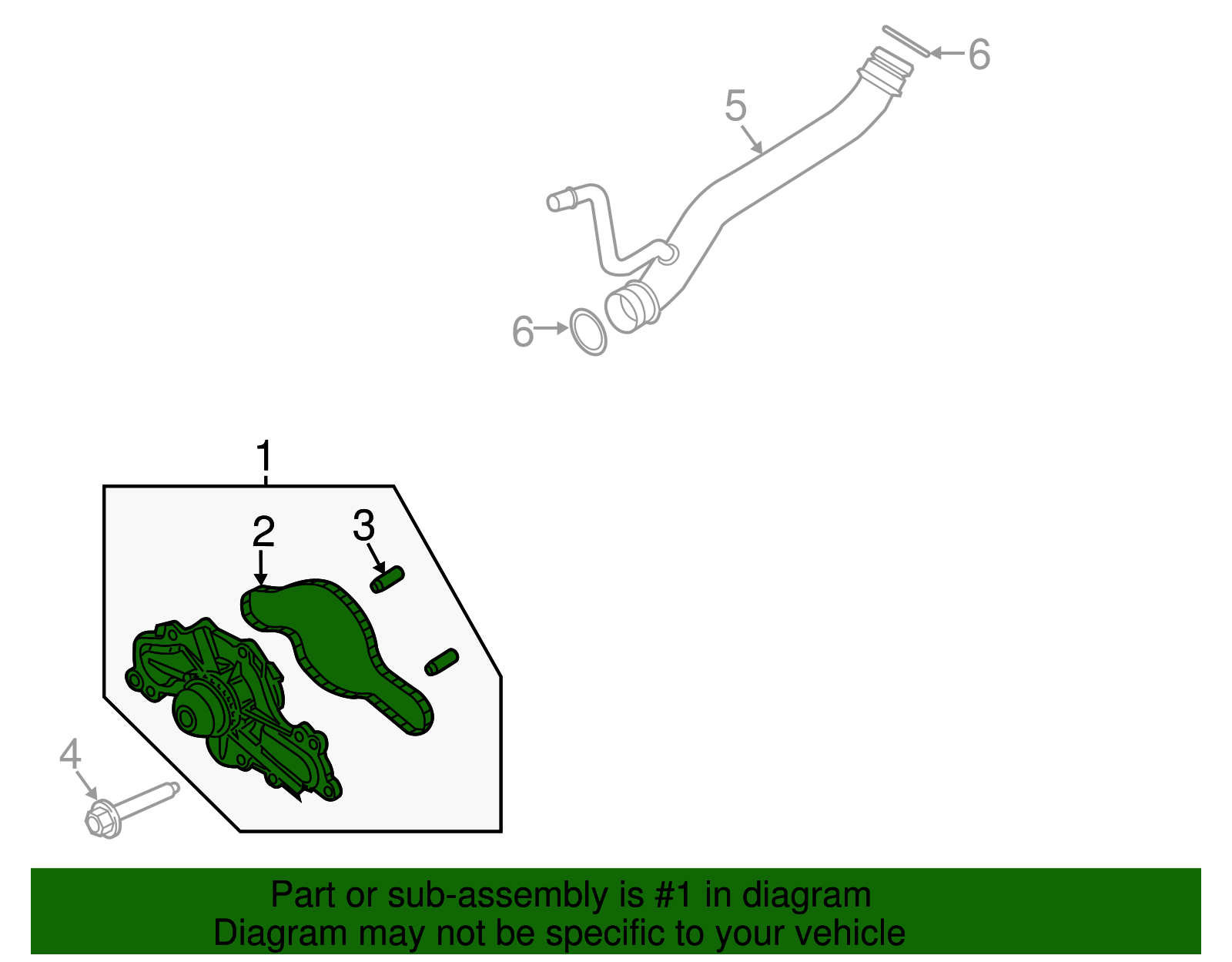 6
5
6
1
2
3
4
Part or sub-assembly is #1 in diagram
Diagram may not be specific to your vehicle