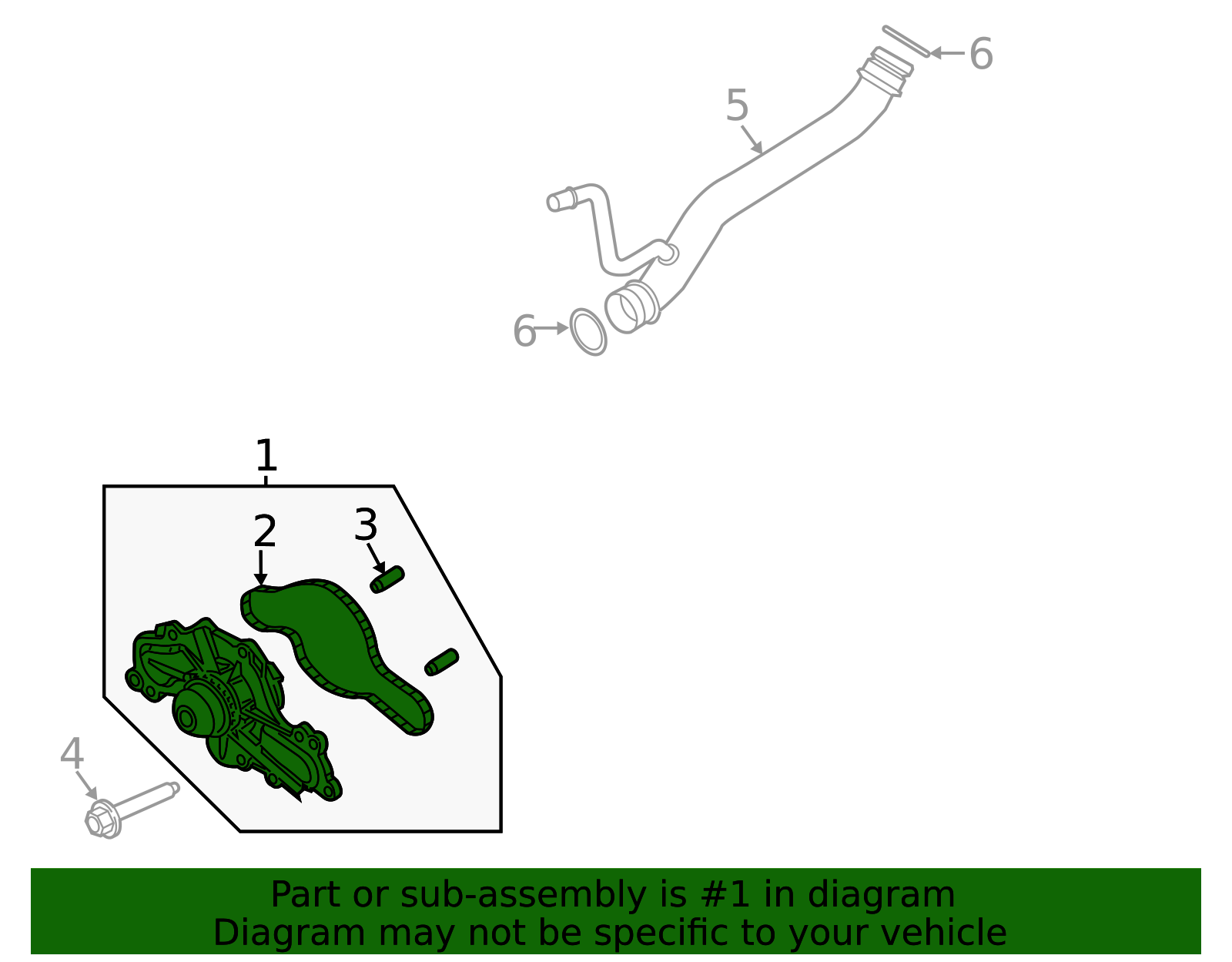 6
5
6
1
2
3
4
Part or sub-assembly is #1 in diagram
Diagram may not be specific to your vehicle