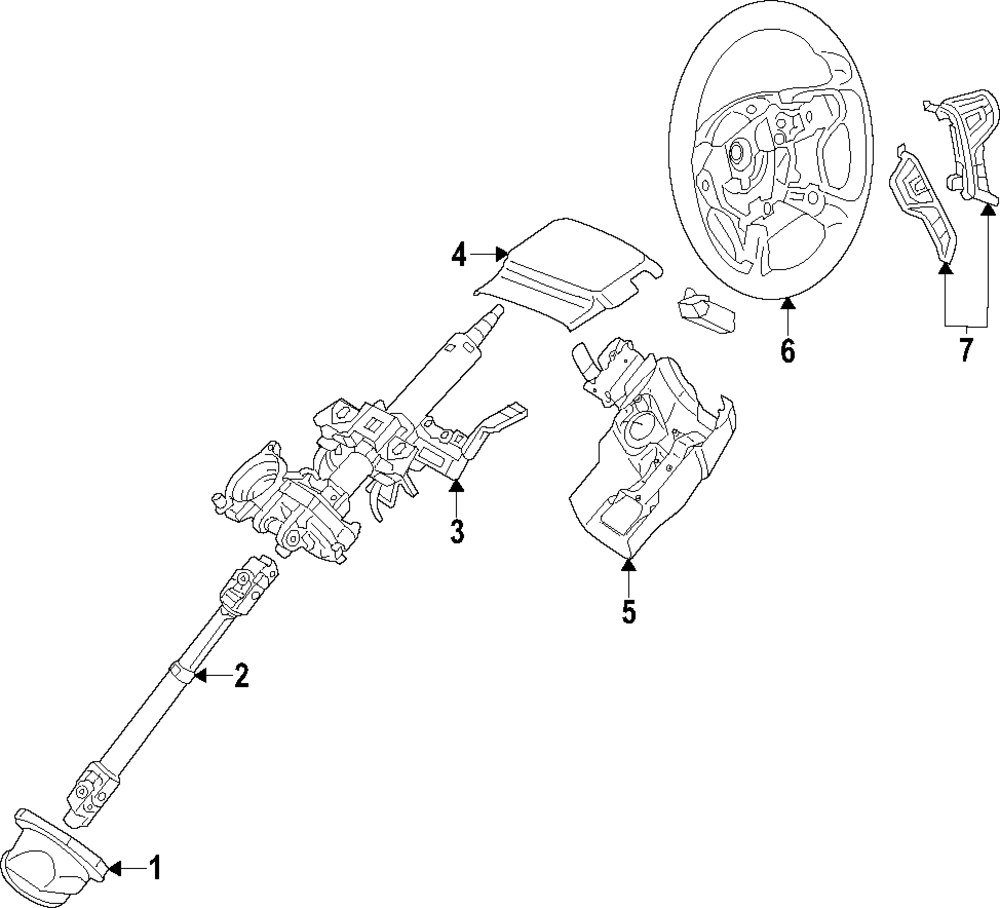 4
6
7
3
5
2
1