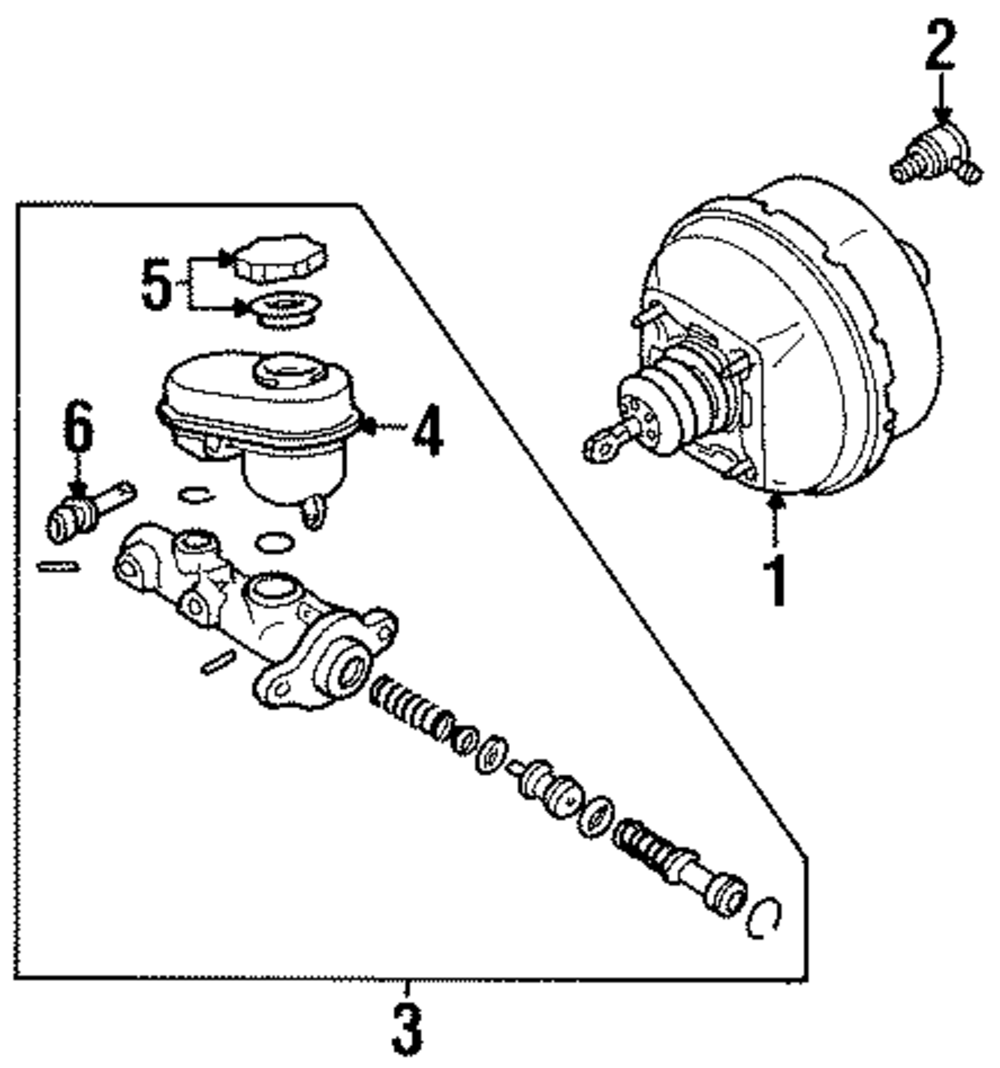 2
5
6
4
1
3