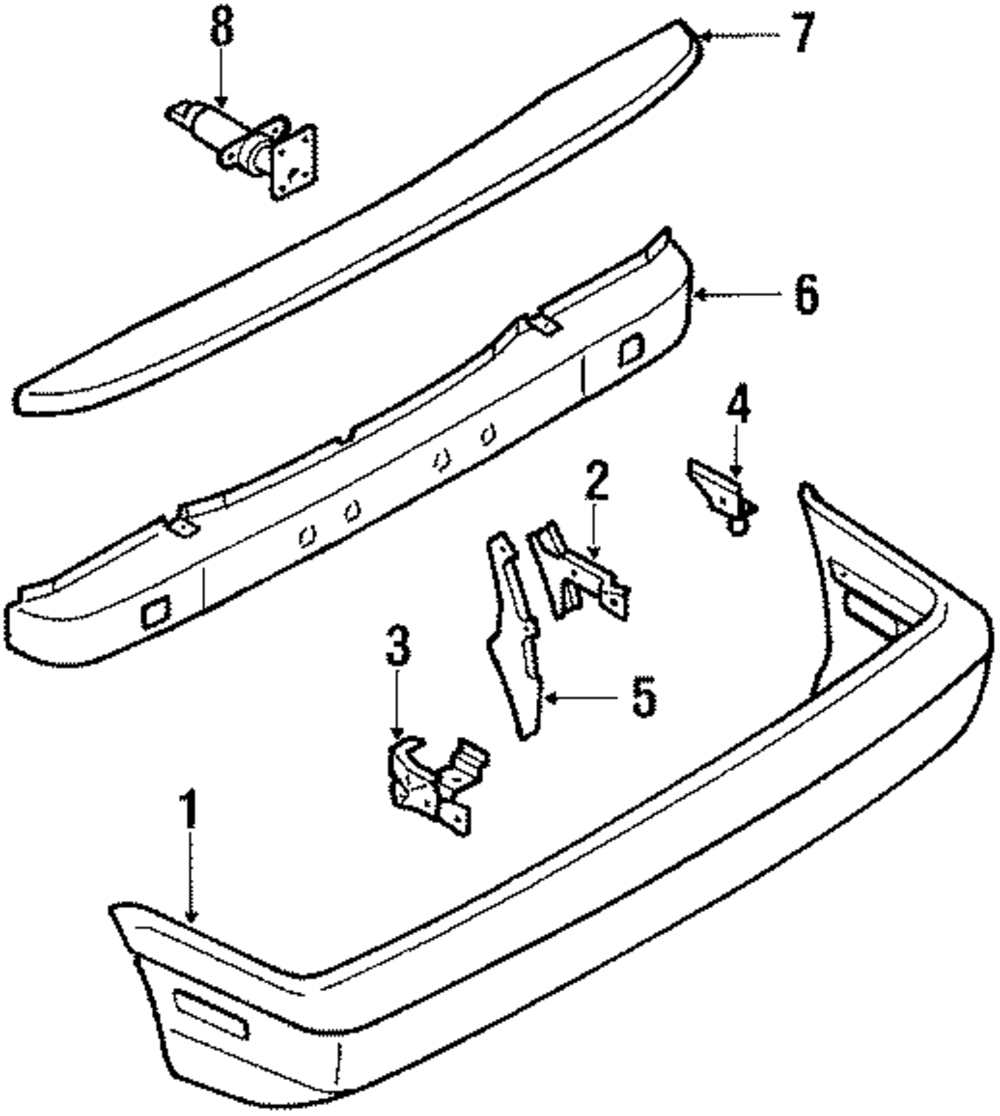 8
7
6
4
2
3
5
1