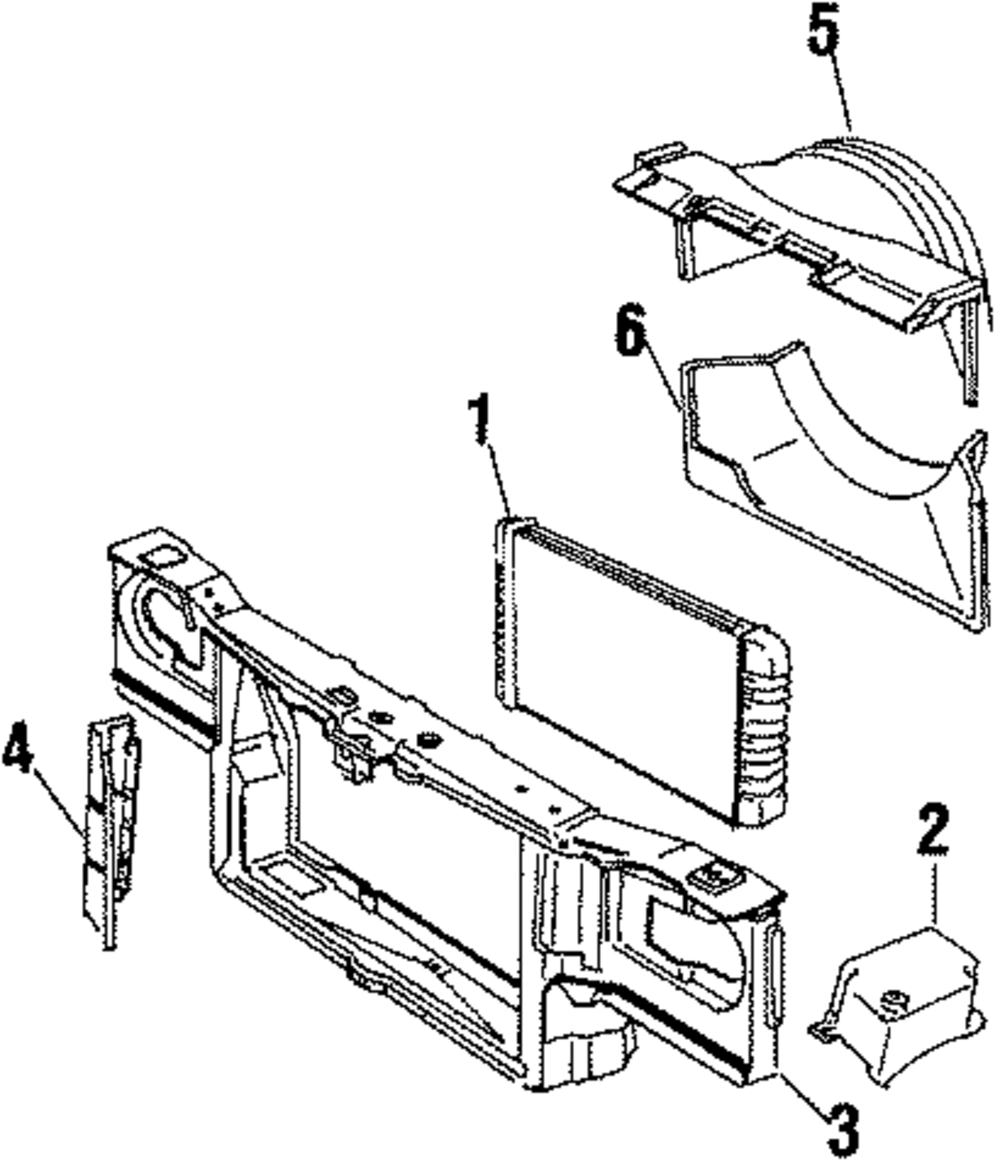 5
6
1
4
2
3