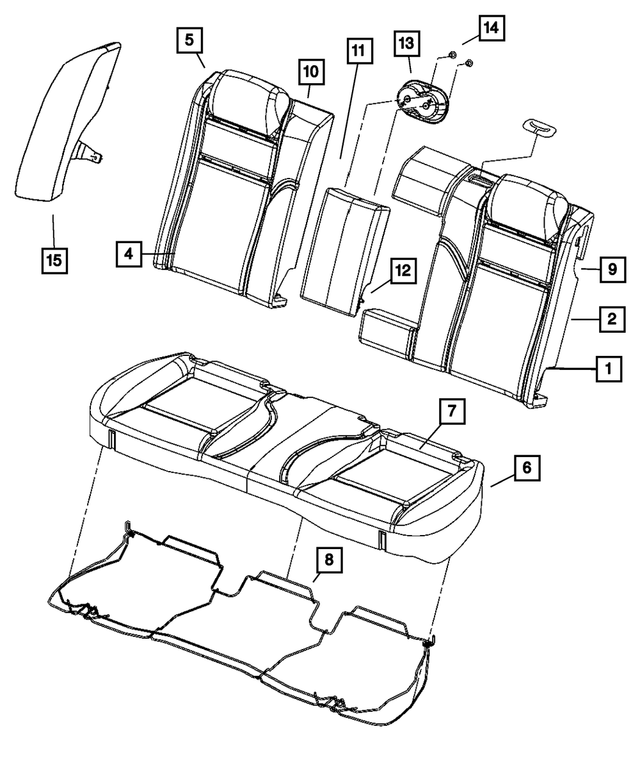 5
10
11
13
14
15
4
12
9
2
1
7
6
8