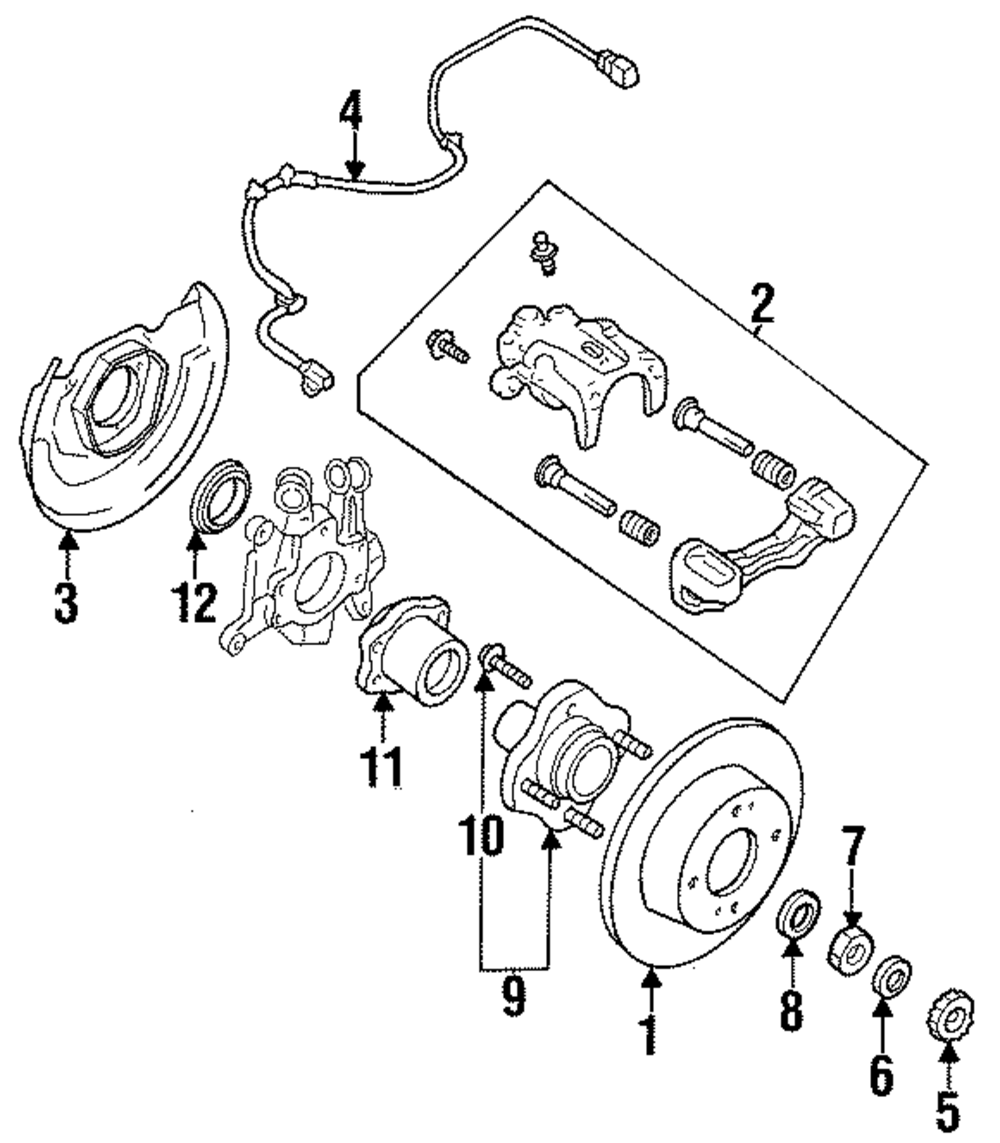 4
2
3
12
11
10
9
1
8
7
6
5