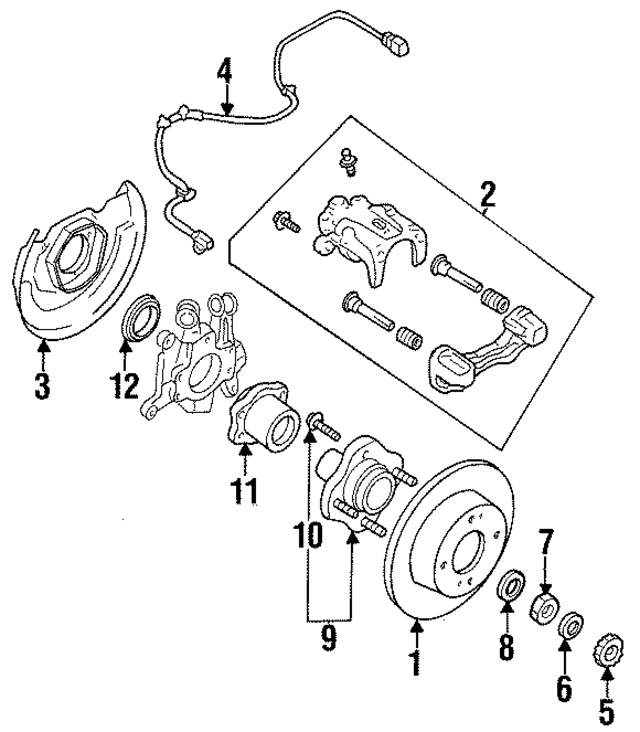 4
2
3
12
11
10
9
1
7
8
6
5