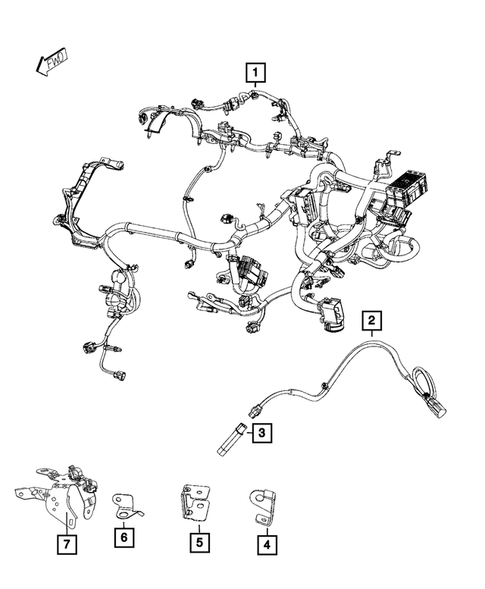 FWD
1
2
3
7
6
5
4