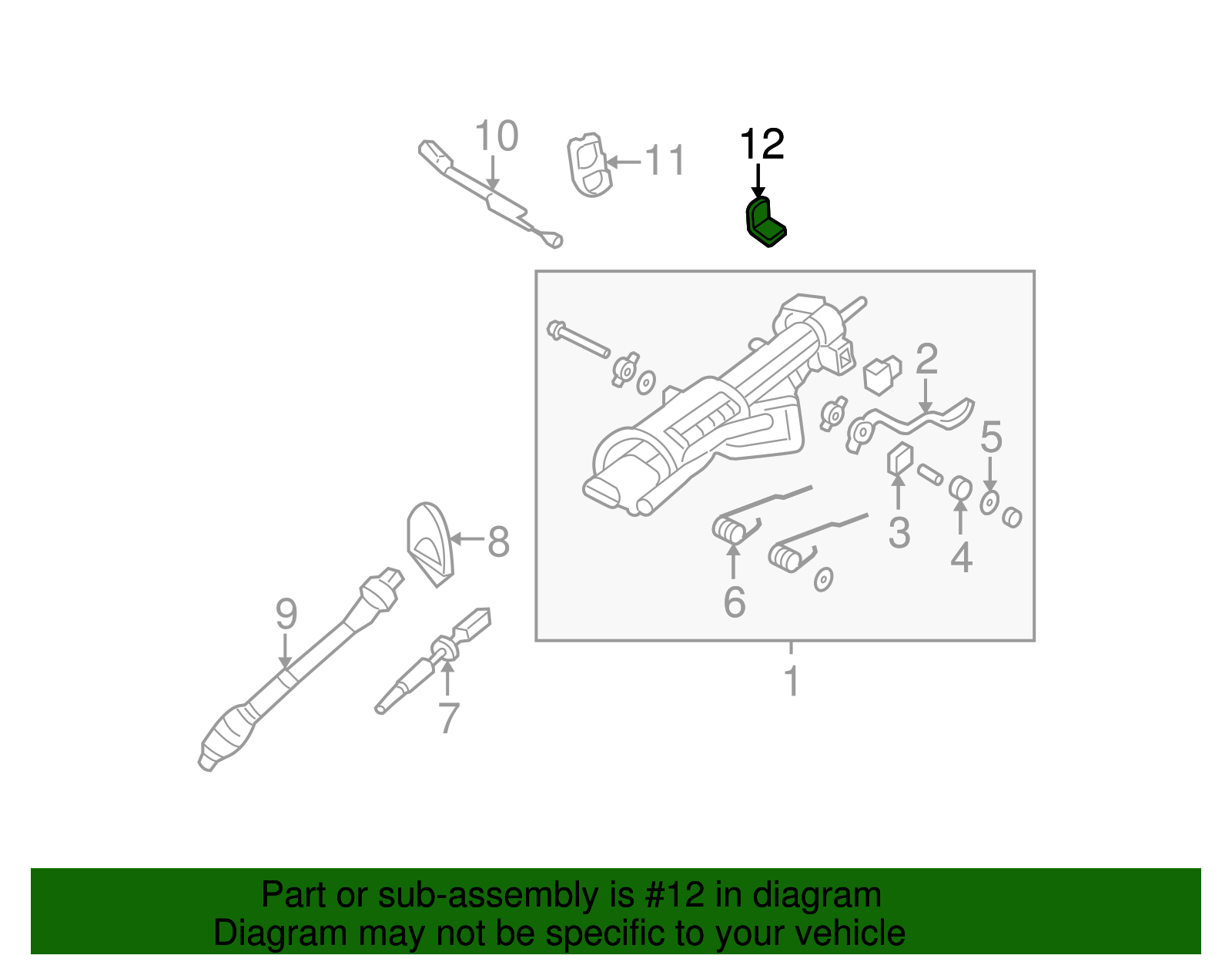 10
11
12
2
5
3
4
6
8
9
7
1

Part or sub-assembly is #12 in diagram
Diagram may not be specific to your vehicle