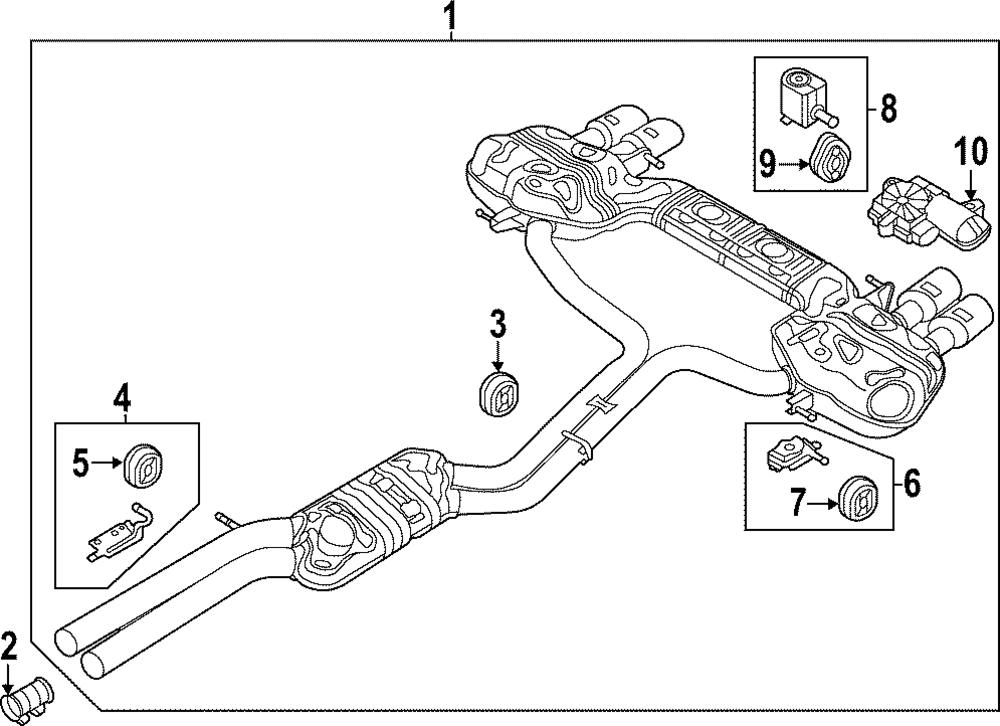 1
8
9
10
3
4
5
6
7
2