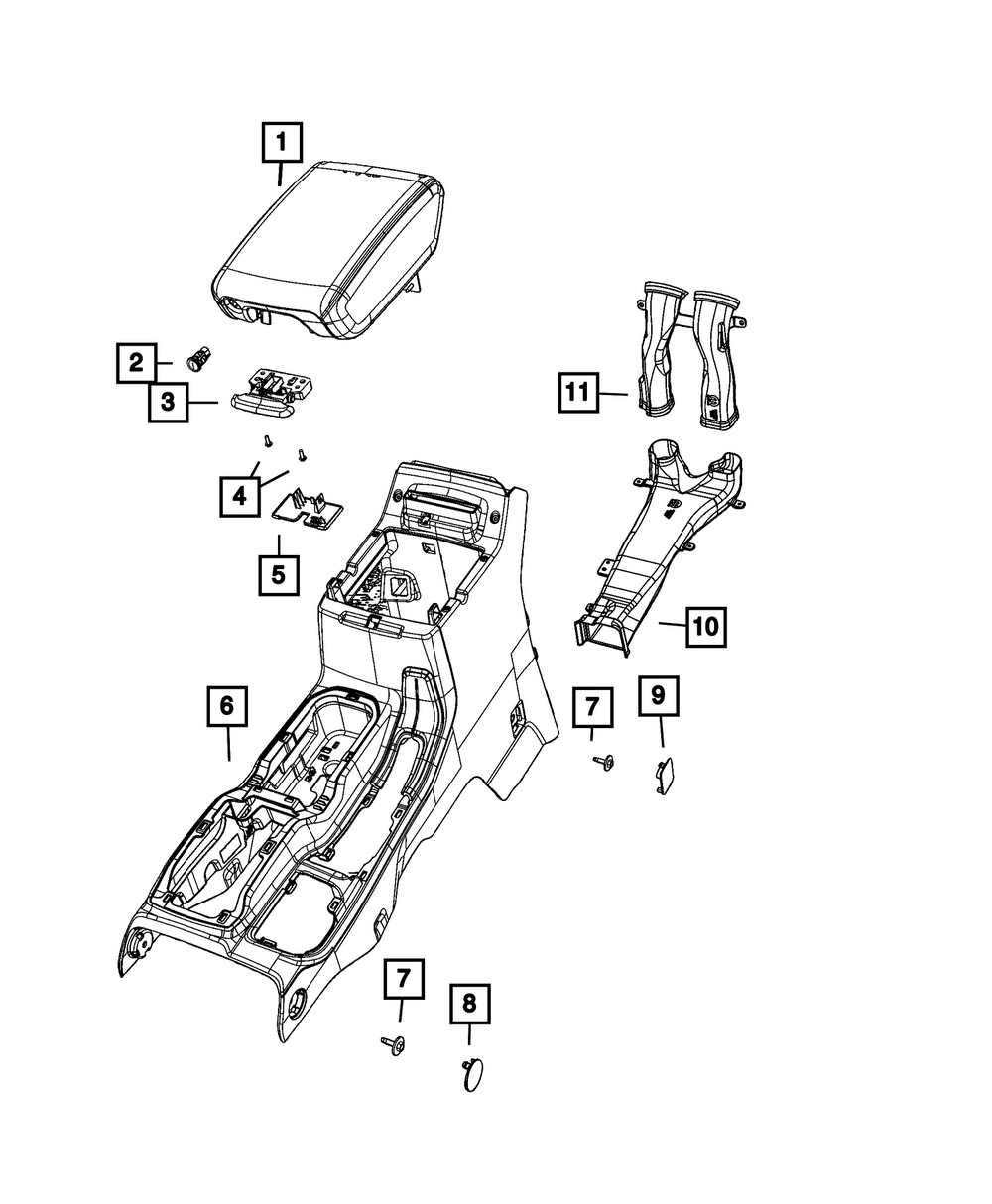 1
2
3
11
4
5
10
6
7
9
7
8