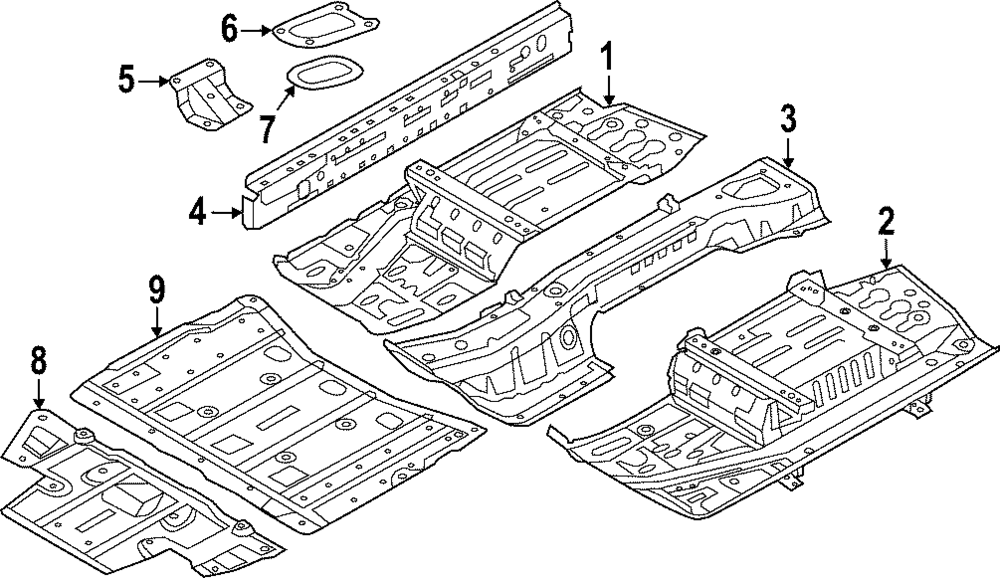 6
5
7
1
3
4
2
9
8