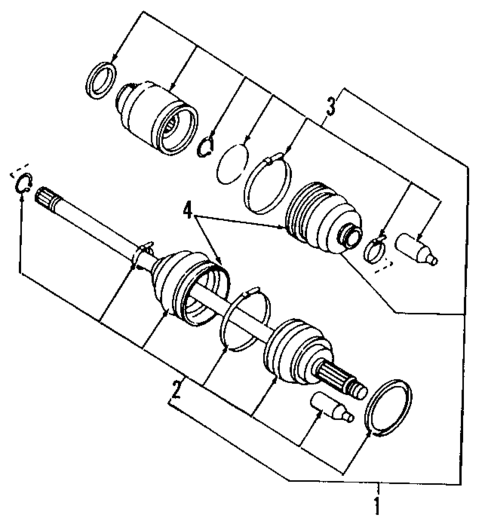 3
4
2
1