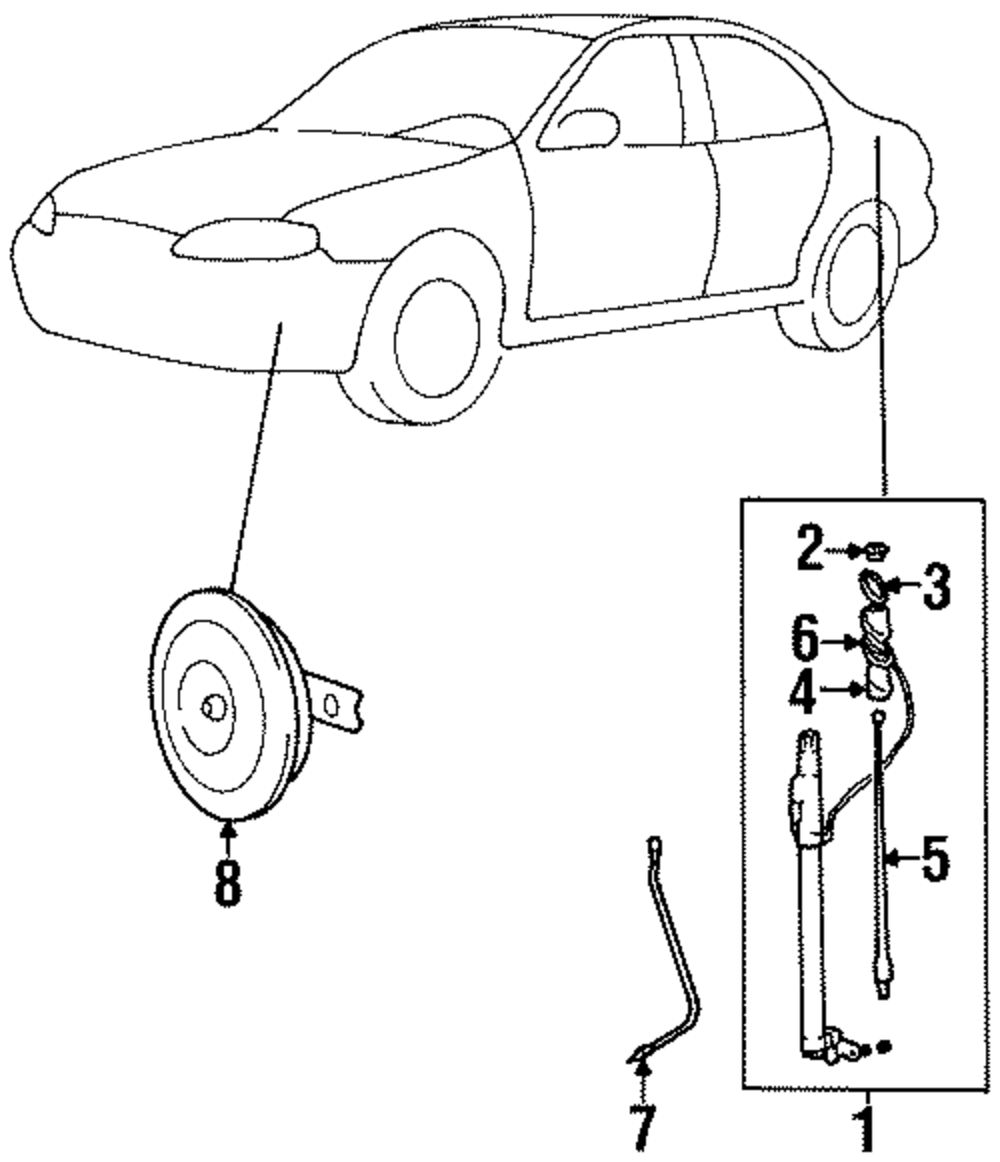 2
3
6
4
5
8
7
1