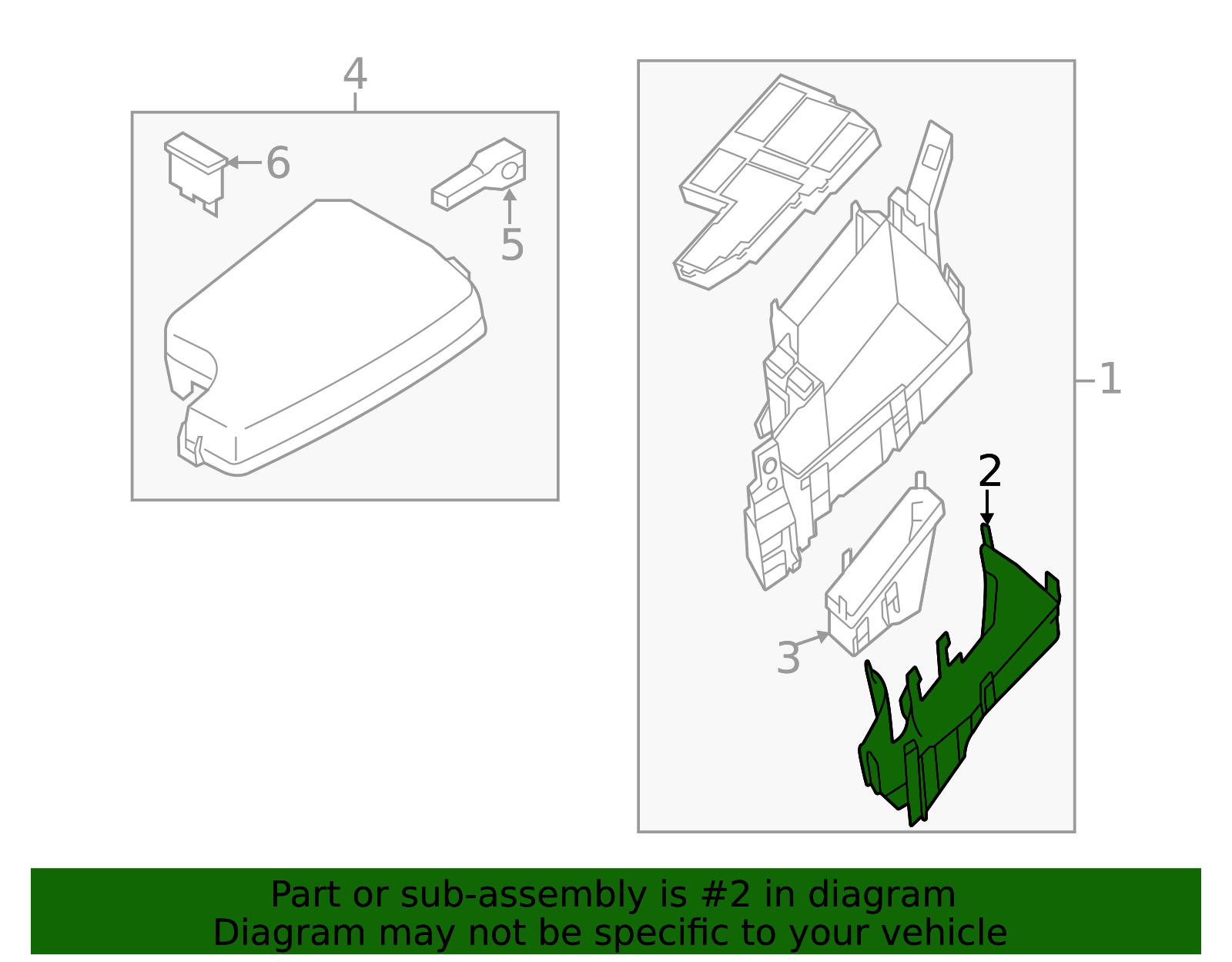 4
6
5
1
2
3
Part or sub-assembly is #2 in diagram
Diagram may not be specific to your vehicle