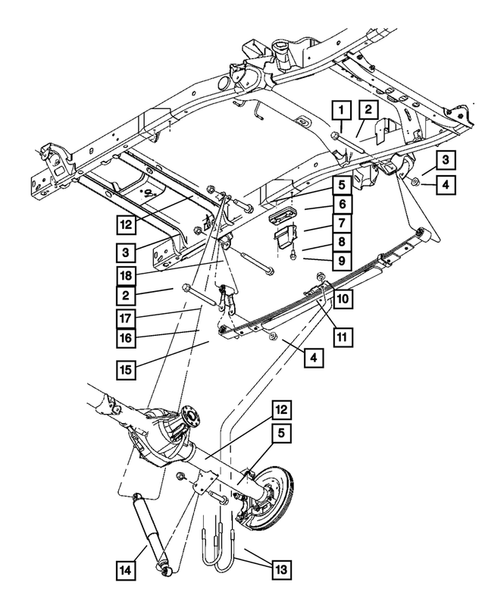 1
2
3
4
5
6
7
8
9
12
3
18
2
17
16
15
10
11
4
12
5
14
13